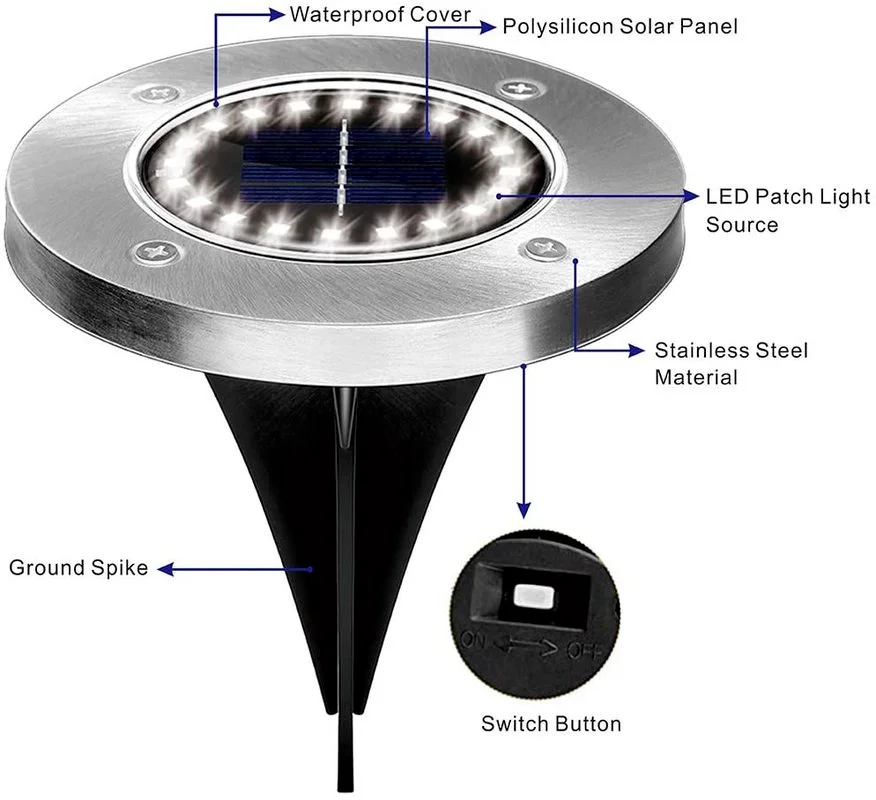 Waterproof Cover

Polysilicon Solar Panel

LED Patch Light Source

Stainless Steel Material

Ground Spike

ON OFF

Switch Button