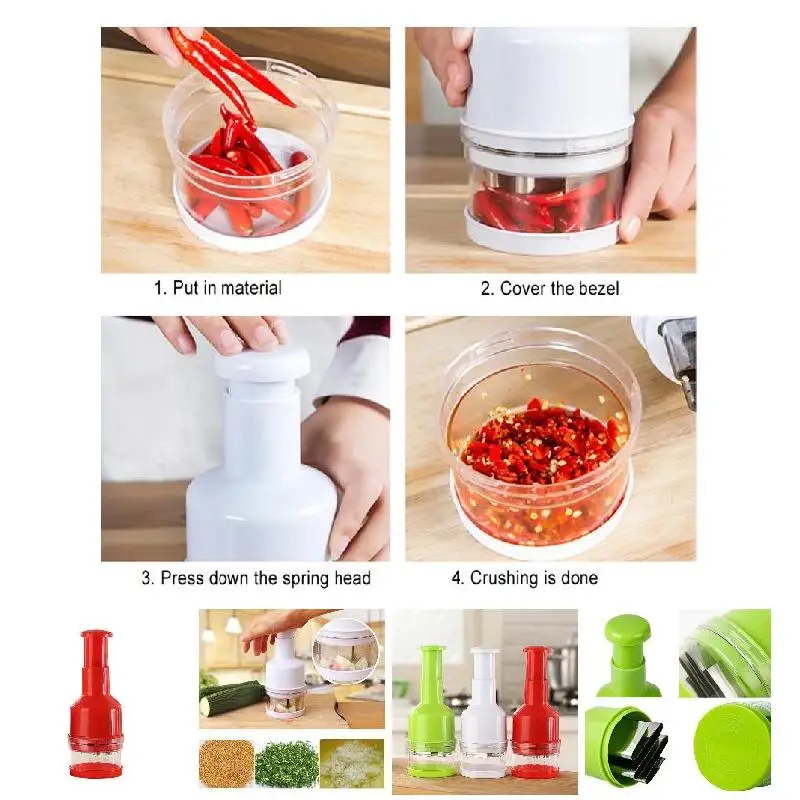 1. Put in material

2. Cover the bezel

3. Press down the spring head

4. Crushing is done