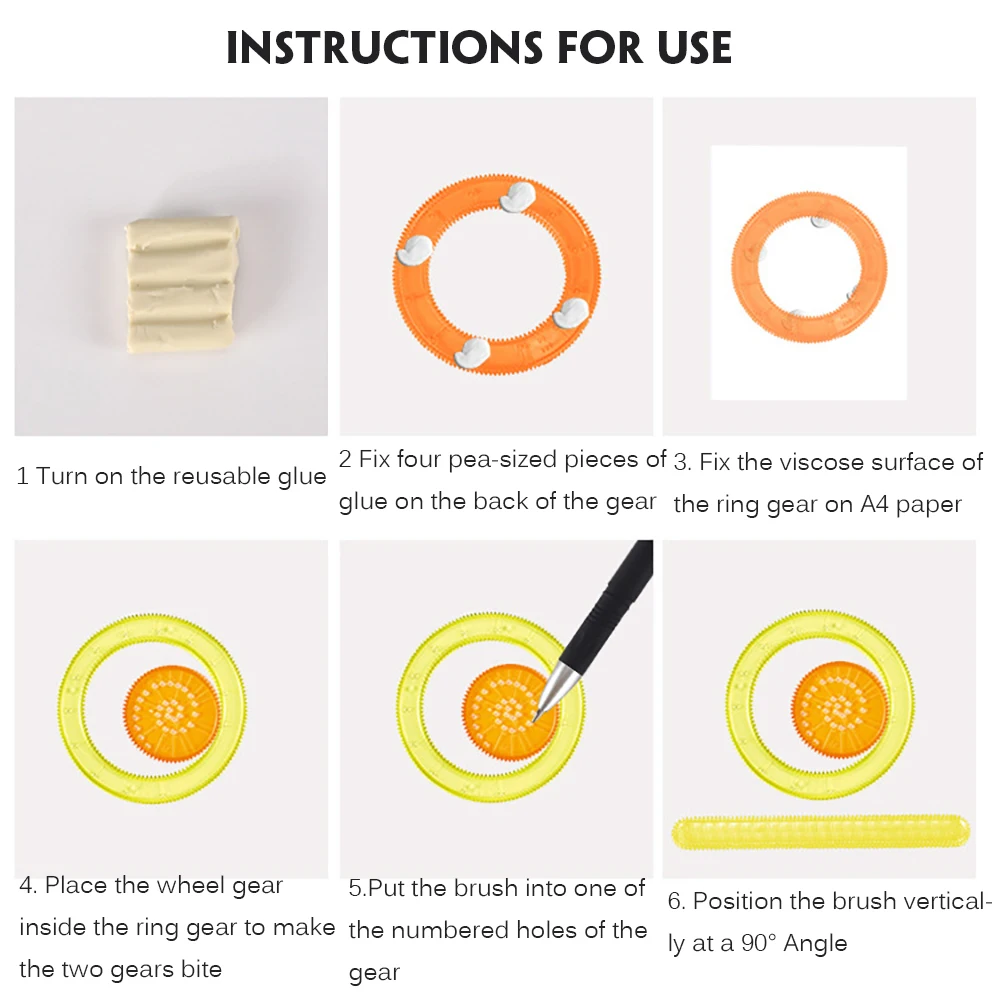 INSTRUCTIONS FOR USE

1 Turn on the reusable glue

2 Fix four pea-sized pieces of glue on the back of the gear

3. Fix the viscose surface of the ring gear on A4 paper

4. Place the wheel gear inside the ring gear to make the two gears bite

5.Put the brush into one of the numbered holes of the gear

6. Position the brush vertically at a 90° Angle