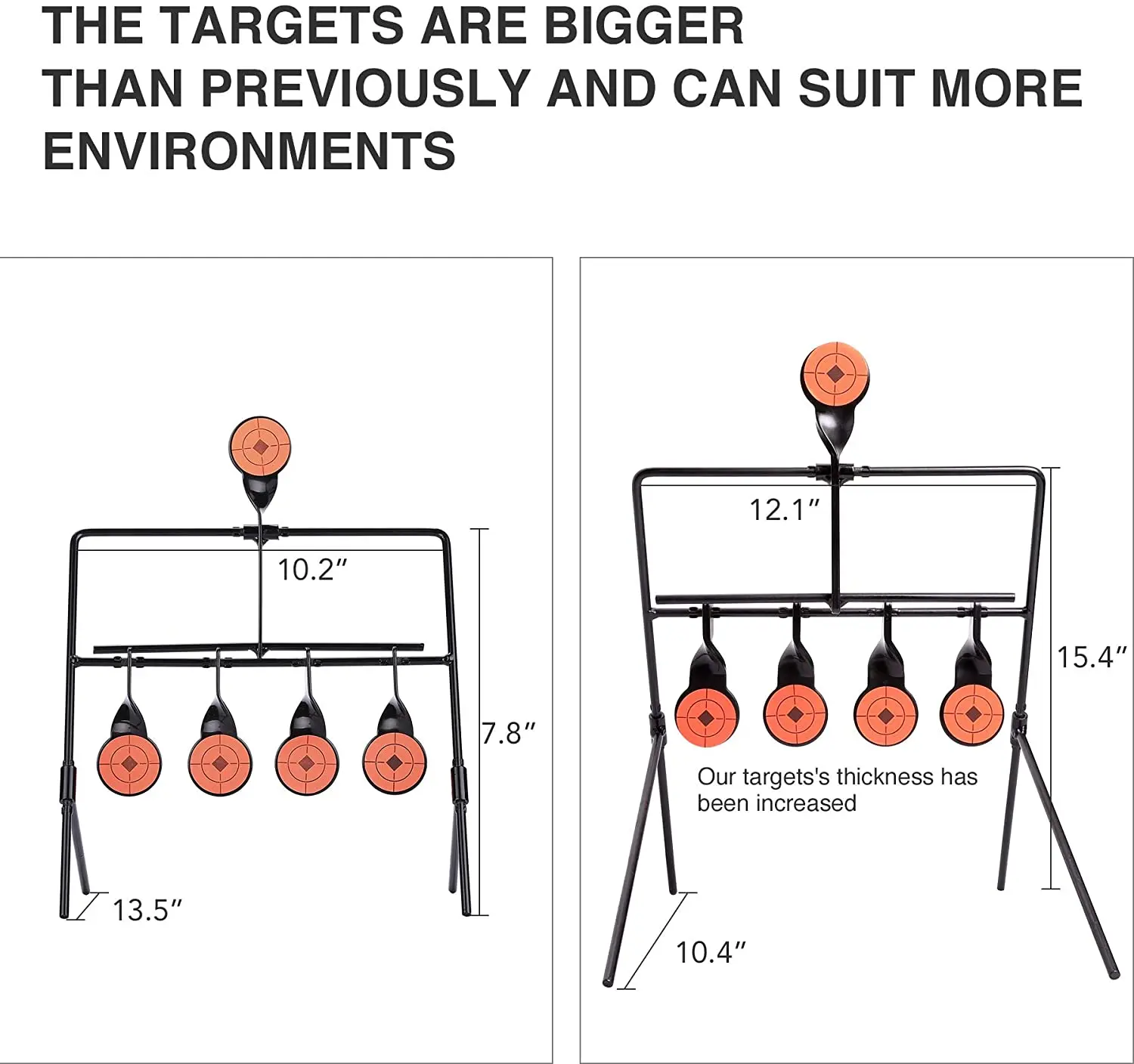 THE TARGETS ARE BIGGER THAN PREVIOUSLY AND CAN SUIT MORE ENVIRONMENTS

10.2″
7.8″
13.5″

12.1″
15.4″
Our targets's thickness has been increased
10.4″