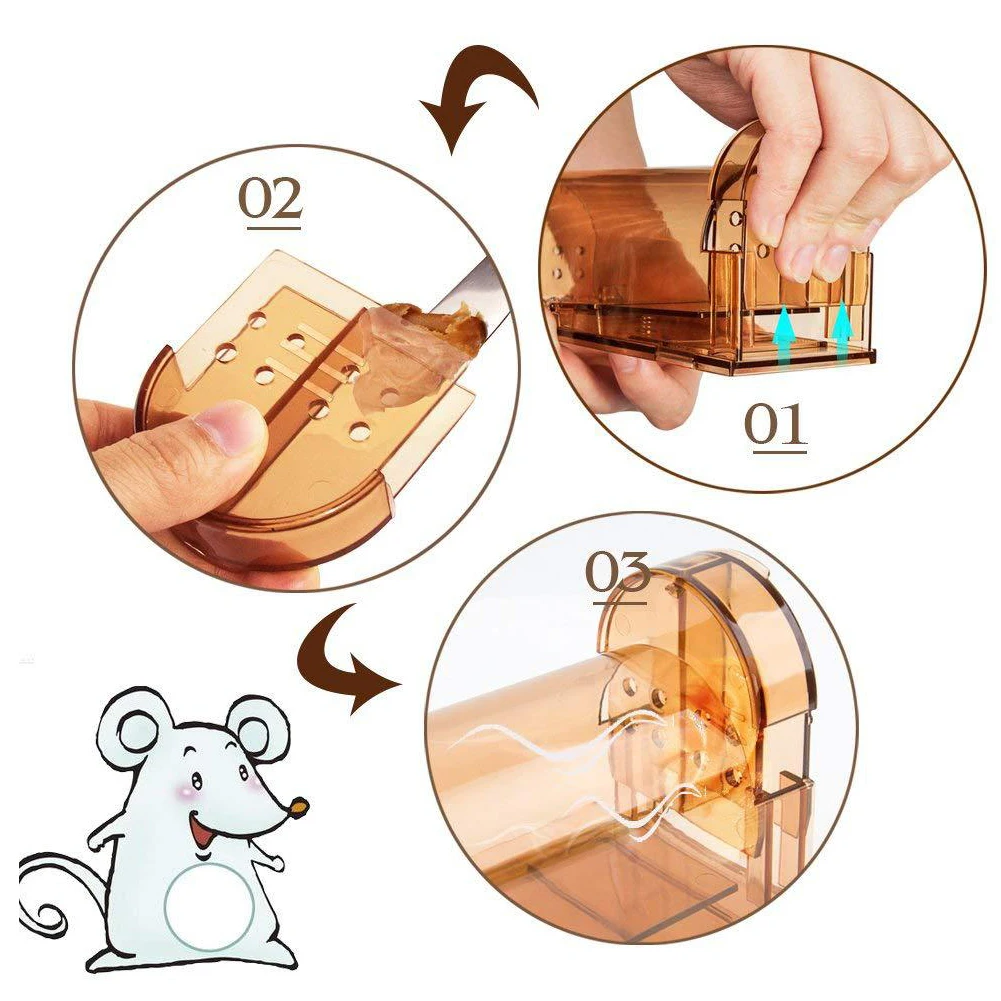 02

01

03