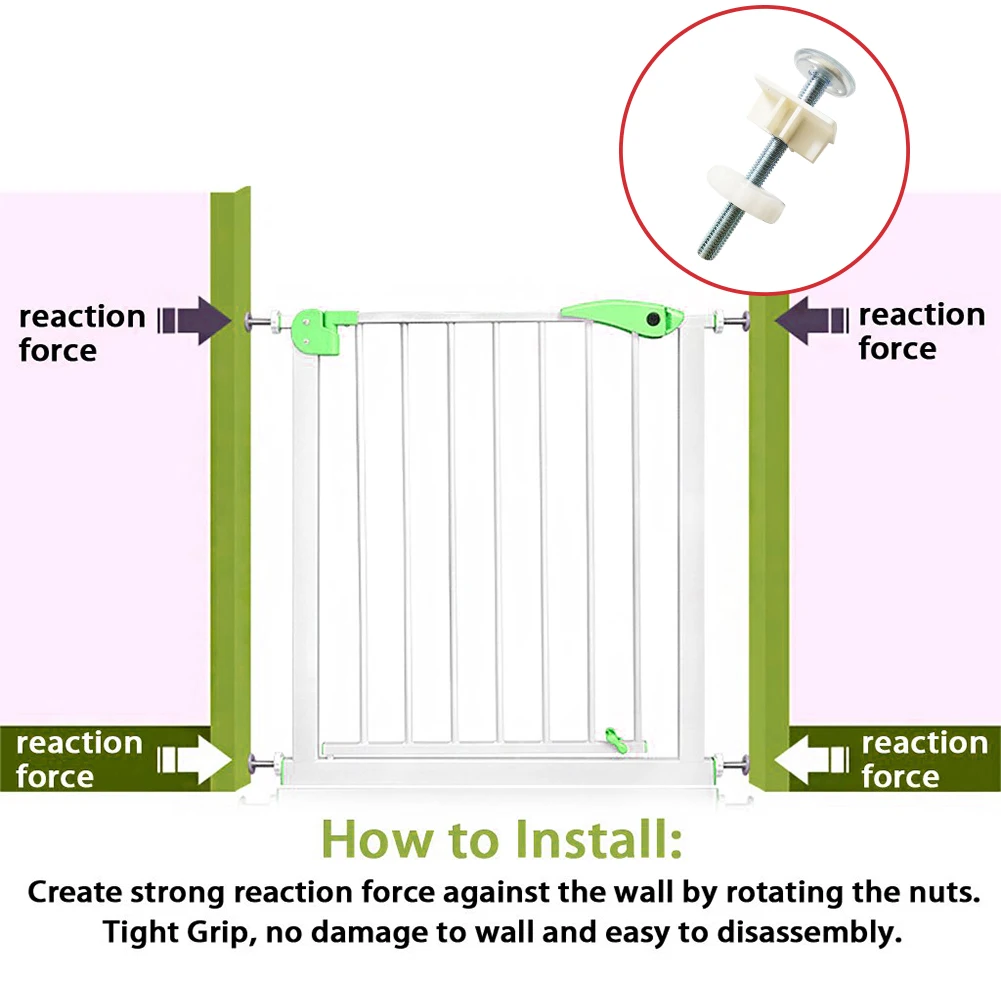 reaction force

reaction force

reaction force

reaction force

How to Install:

Create strong reaction force against the wall by rotating the nuts. Tight Grip, no damage to wall and easy to disassembly.