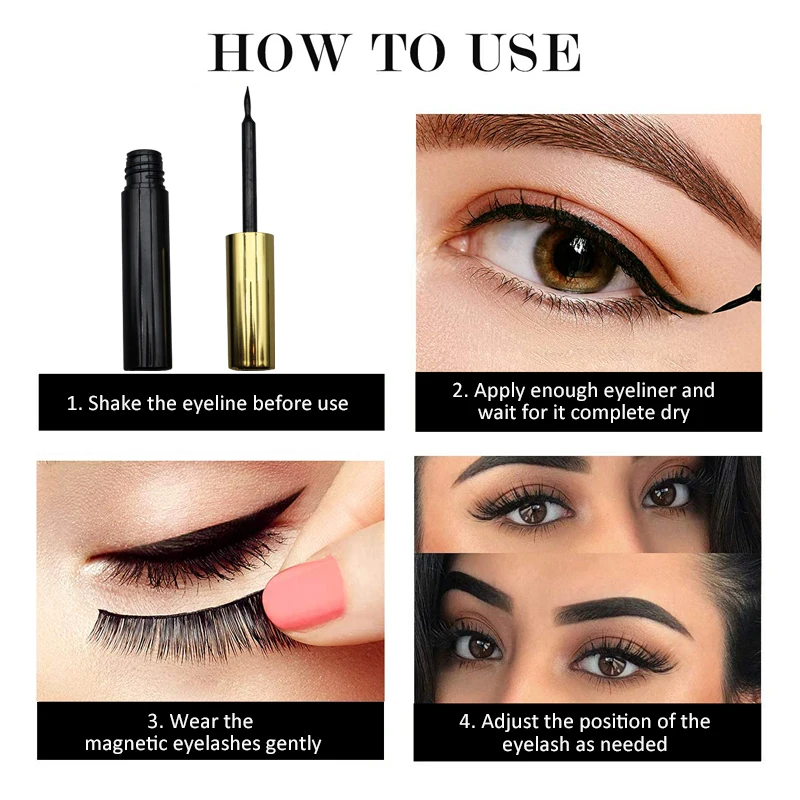 HOW TO USE

1. Shake the eyeline before use

2. Apply enough eyeliner and wait for it complete dry

3. Wear the magnetic eyelashes gently

4. Adjust the position of the eyelash as needed