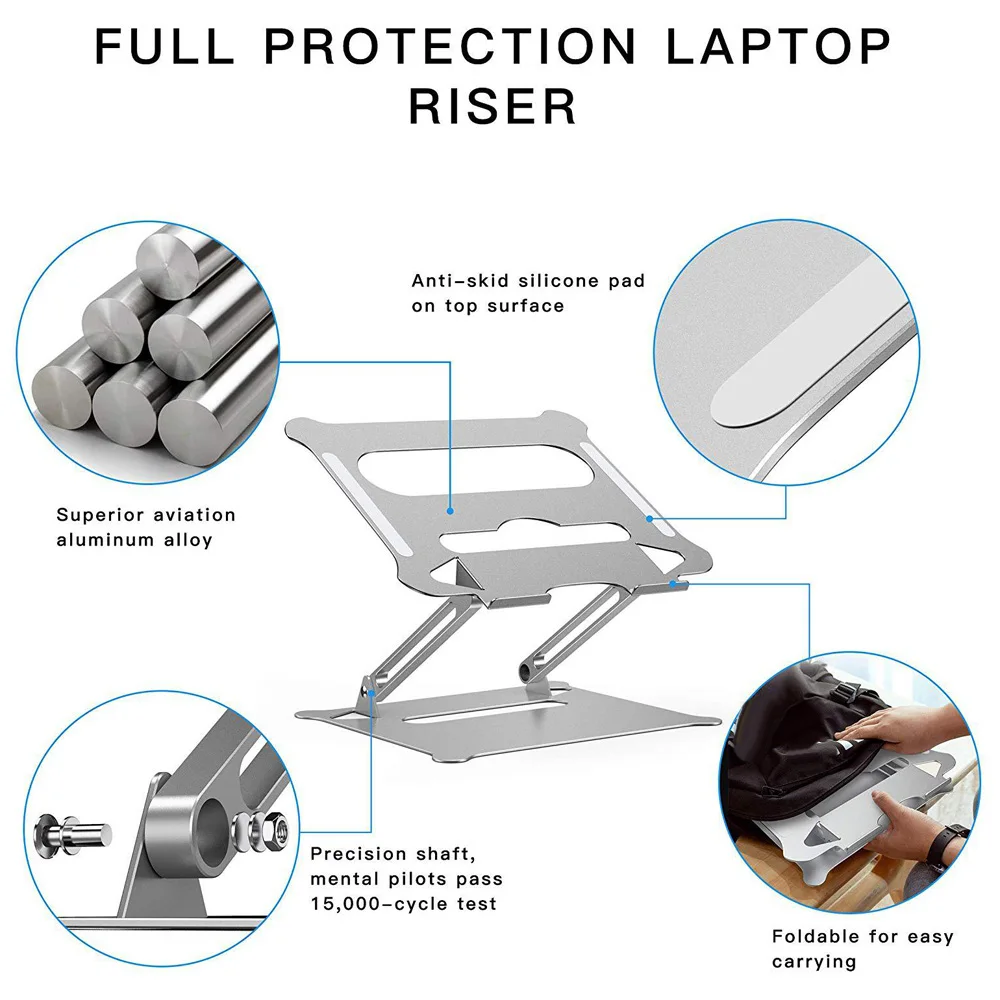 FULL PROTECTION LAPTOP RISER

Anti-skid silicone pad on top surface

Superior aviation aluminum alloy

Precision shaft, mental pilots pass 15,000-cycle test

Foldable for easy carrying