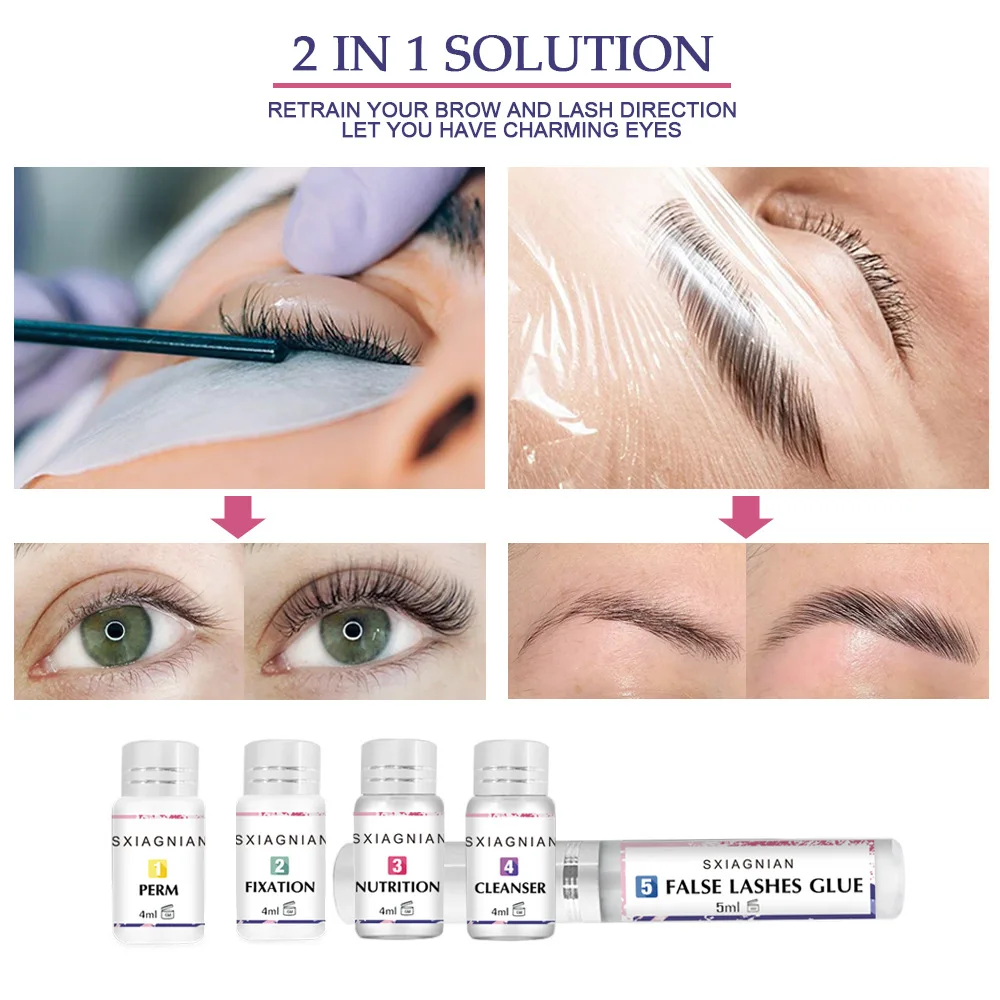 2 IN 1 SOLUTION

RETRAIN YOUR BROW AND LASH DIRECTION
LET YOU HAVE CHARMING EYES

SXIAGNIAN
1
PERM
4ml

SXIAGNIAN
2
FIXATION
4ml

SXIAGNIAN
3
NUTRITION
4ml

SXIAGNIAN
4
CLEANSER
4ml

SXIAGNIAN
5 FALSE LASHES GLUE
5ml