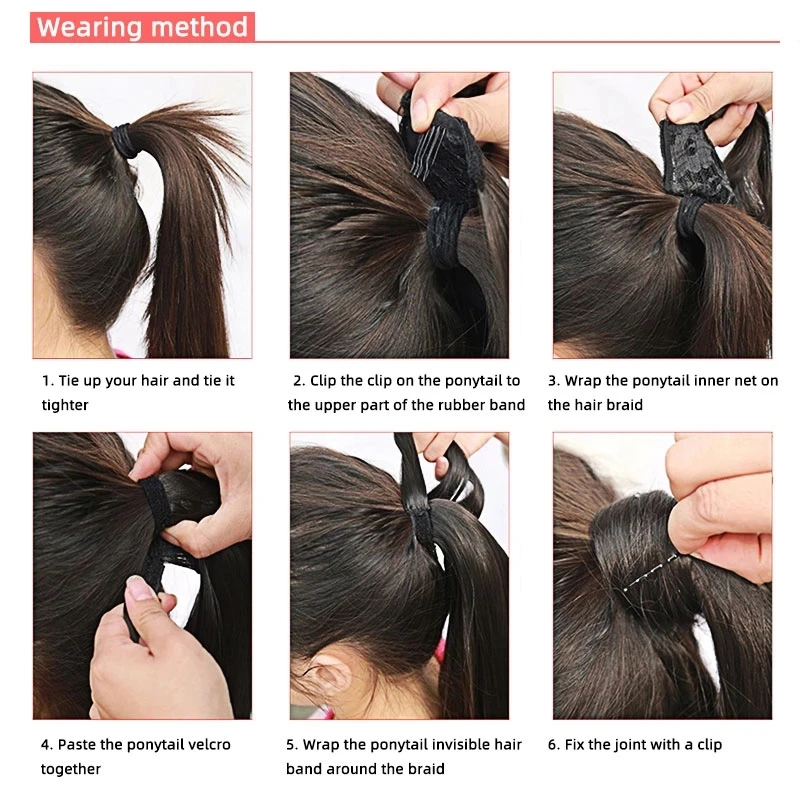 Wearing method

1. Tie up your hair and tie it tighter

2. Clip the clip on the ponytail to the upper part of the rubber band

3. Wrap the ponytail inner net on the hair braid

4. Paste the ponytail velcro together

5. Wrap the ponytail invisible hair band around the braid

6. Fix the joint with a clip