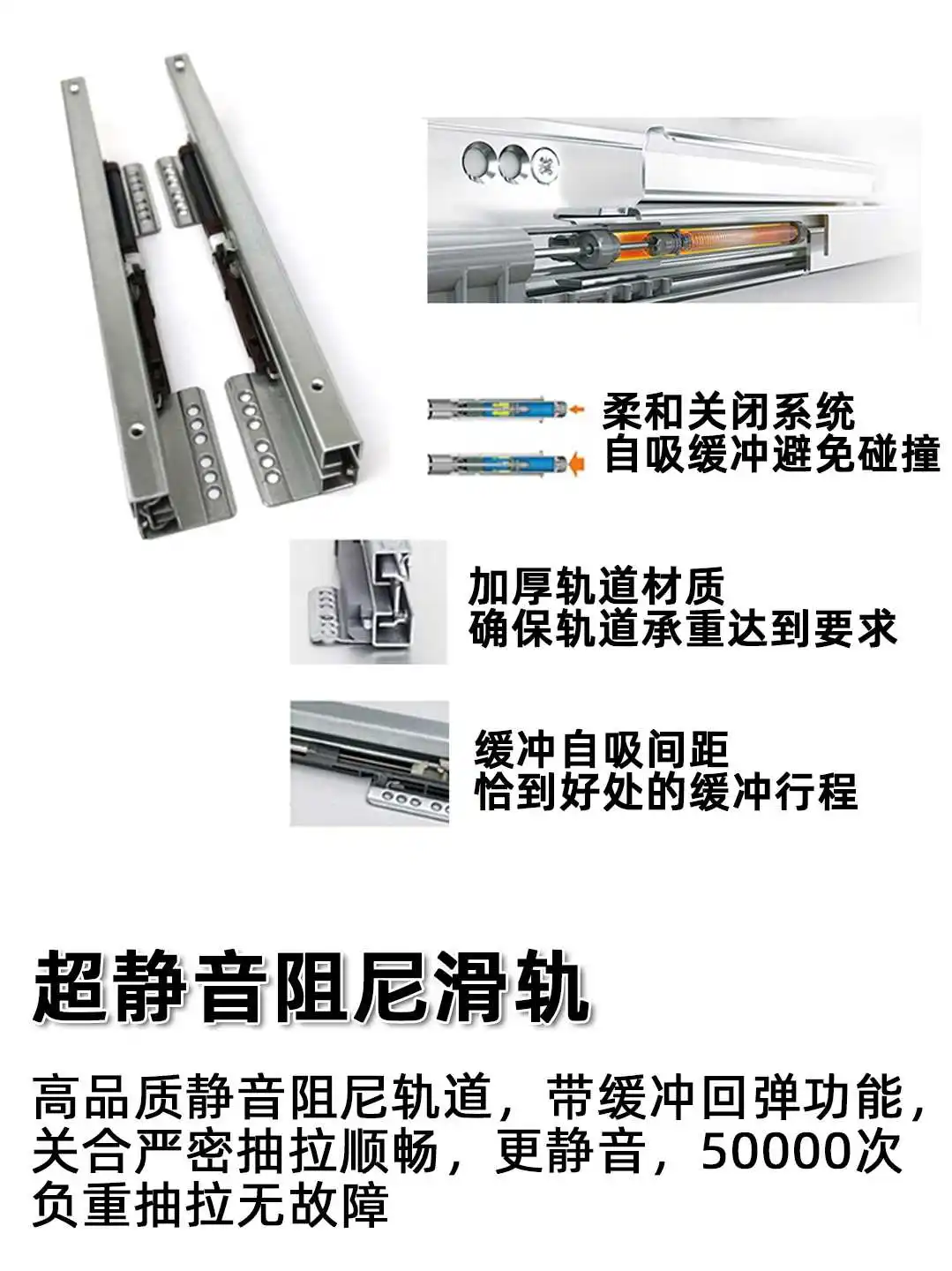 柔和关闭系统
自吸缓冲避免碰撞

加厚轨道材质
确保轨道承重达到要求

缓冲自吸间距
恰到好处的缓冲行程

超静音阻尼滑轨

高品质静音阻尼轨道，带缓冲回弹功能，关合严密抽拉顺畅，更静音，50000次负重抽拉无故障