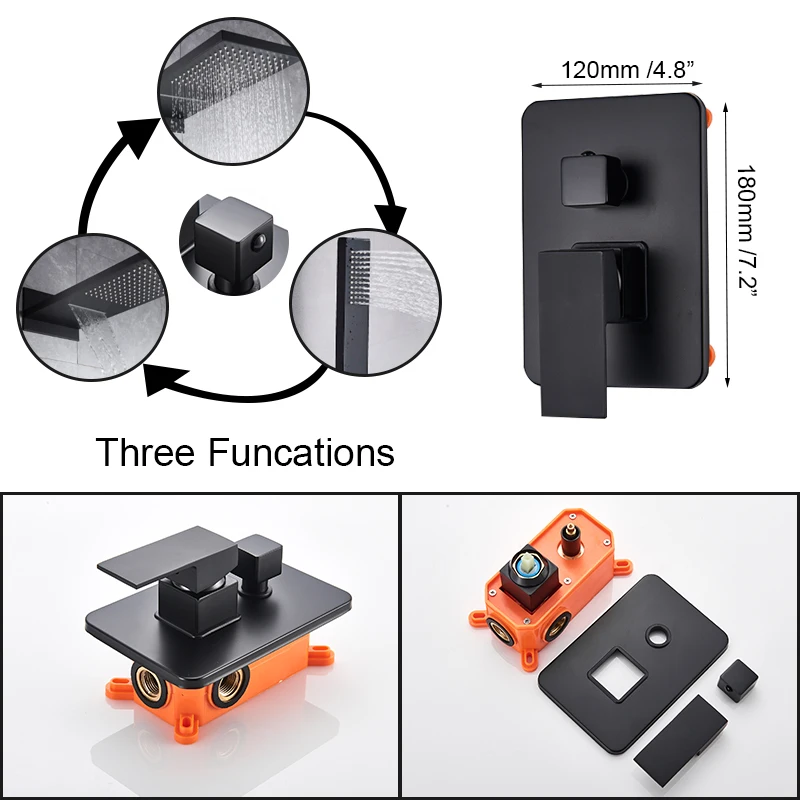 120mm /4.8”

180mm /7.2”

Three Funcations