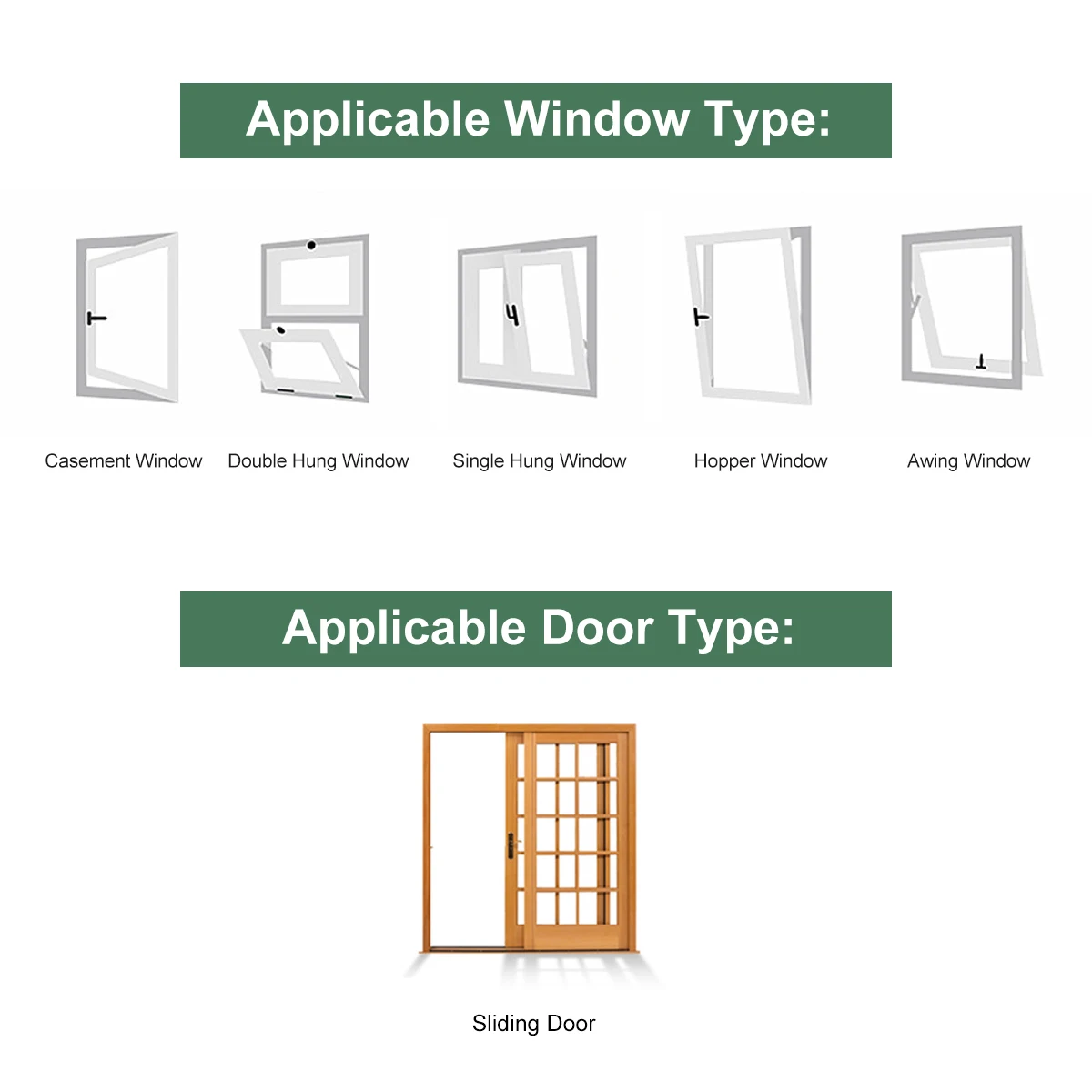 Applicable Window Type:

Casement Window

Double Hung Window

Single Hung Window

Hopper Window

Awing Window

Applicable Door Type:

Sliding Door