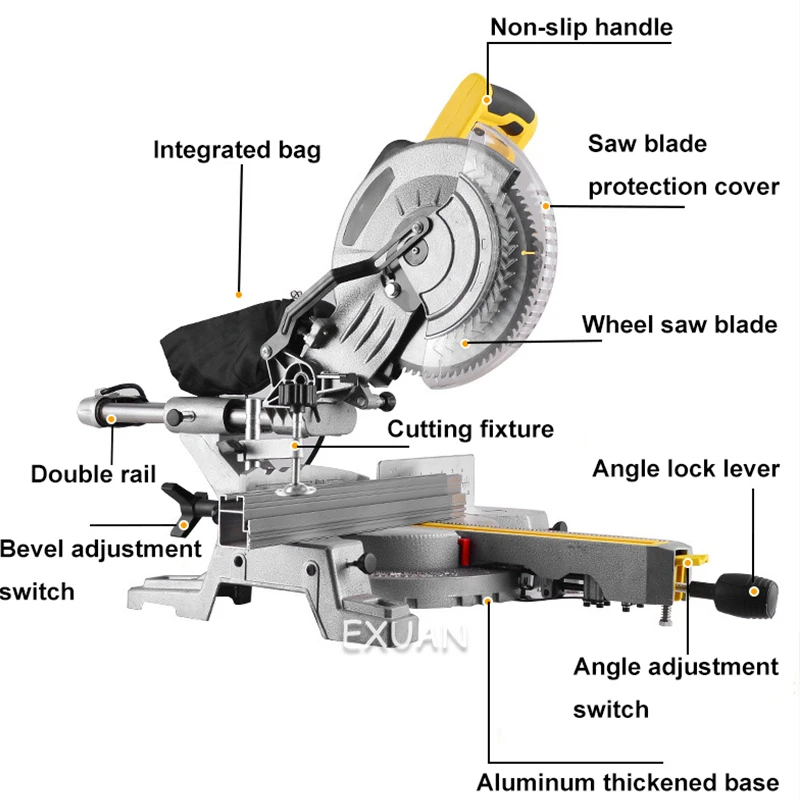 Non-slip handle

Integrated bag

Saw blade protection cover

Wheel saw blade

Cutting fixture

Double rail

Angle lock lever

Bevel adjustment switch

EXUAN

Angle adjustment switch

Aluminum thickened base