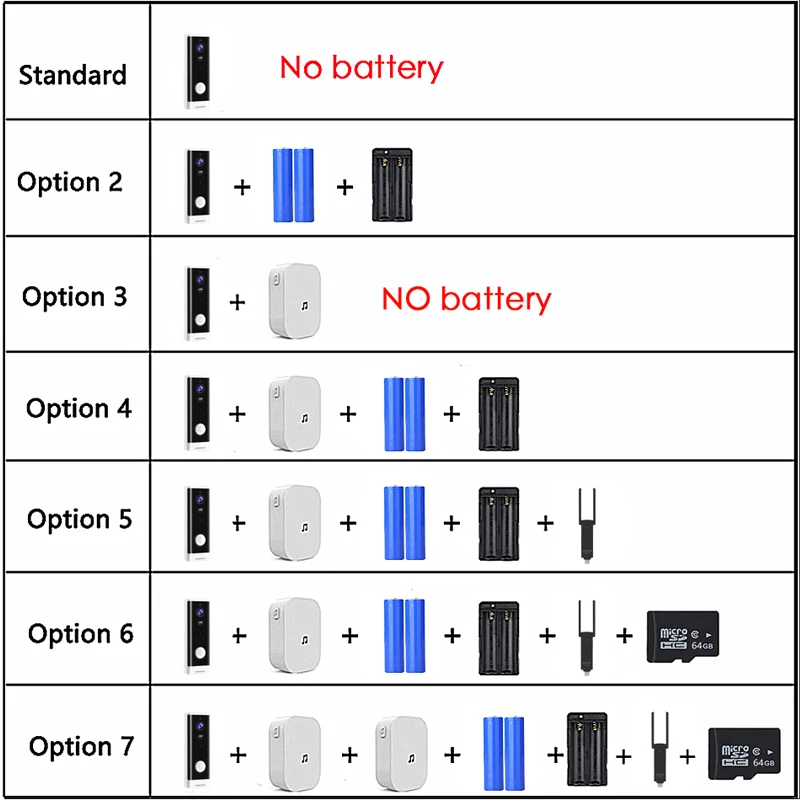 | Standard | No battery |
|---|---|
| Option 2 | + + |
| Option 3 | + NO battery |
| Option 4 | + + + |
| Option 5 | + + + + |
| Option 6 | + + + + + micro SD HC 64GB |
| Option 7 | + + + + + + micro SD HC 64GB |