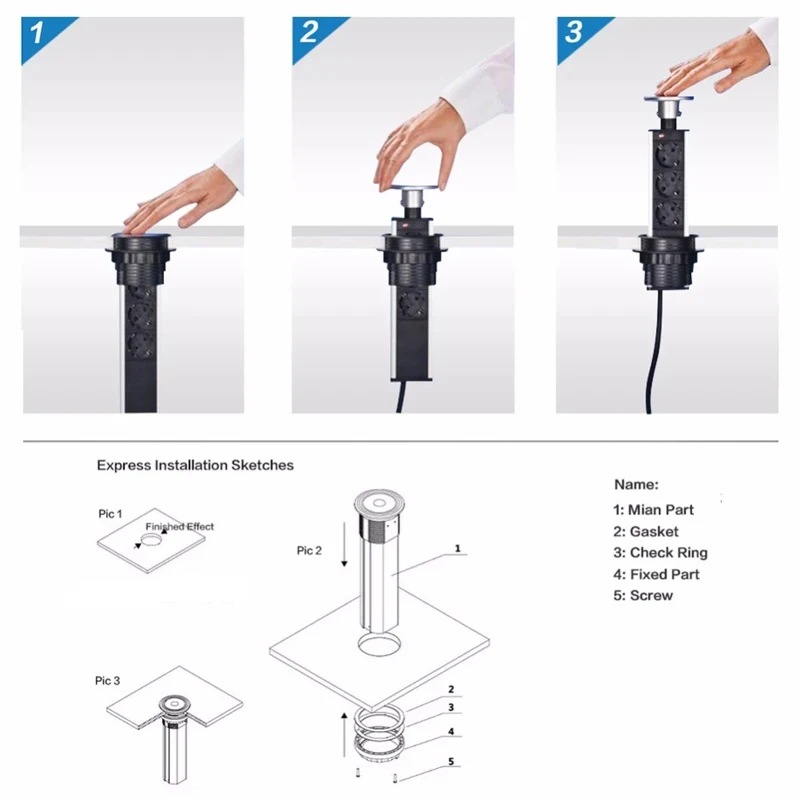 1

2

3

Express Installation Sketches

Pic 1

Finished Effect

Pic 2

1

Pic 3

2

3

4

5

Name:

1: Mian Part

2: Gasket

3: Check Ring

4: Fixed Part

5: Screw