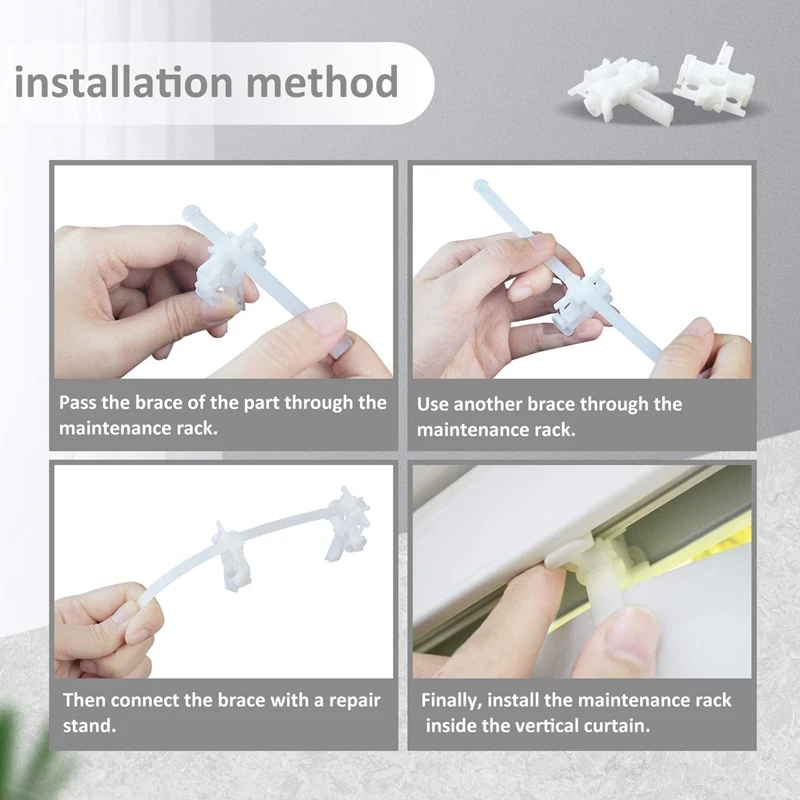 installation method

Pass the brace of the part through the maintenance rack.

Use another brace through the maintenance rack.

Then connect the brace with a repair stand.

Finally, install the maintenance rack inside the vertical curtain.