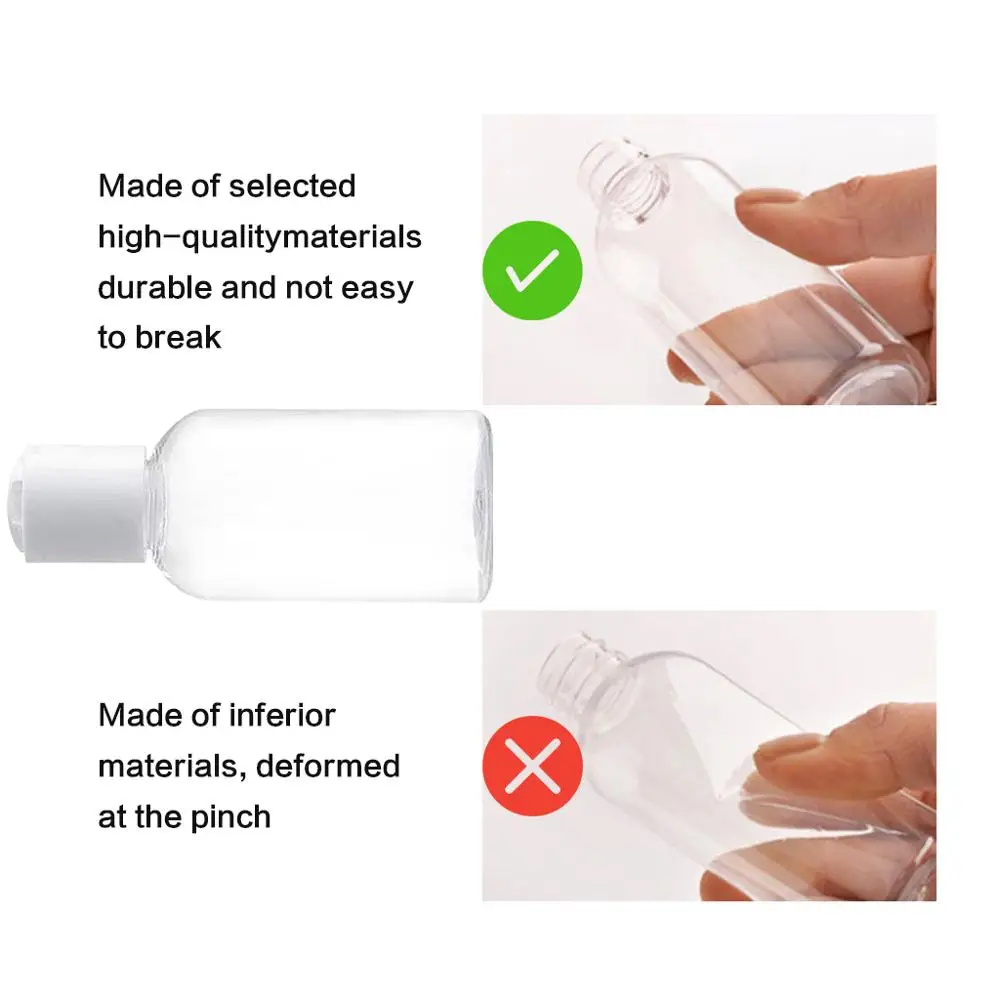 Made of selected high-qualitymaterials durable and not easy to break

Made of inferior materials, deformed at the pinch