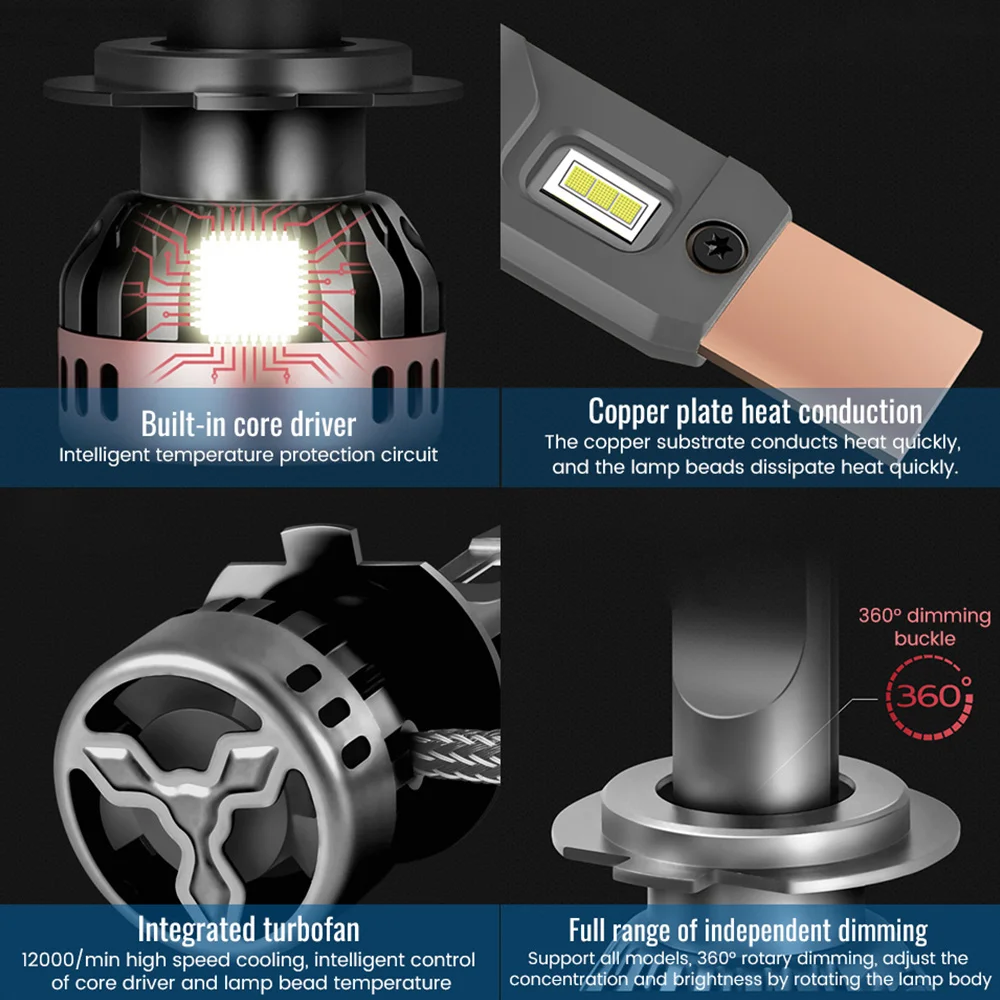 Built-in core driver
Intelligent temperature protection circuit

Copper plate heat conduction
The copper substrate conducts heat quickly, and the lamp beads dissipate heat quickly.

360° dimming buckle
360°

Integrated turbofan
12000/min high speed cooling, intelligent control of core driver and lamp bead temperature

Full range of independent dimming
Support all models, 360° rotary dimming, adjust the concentration and brightness by rotating the lamp body