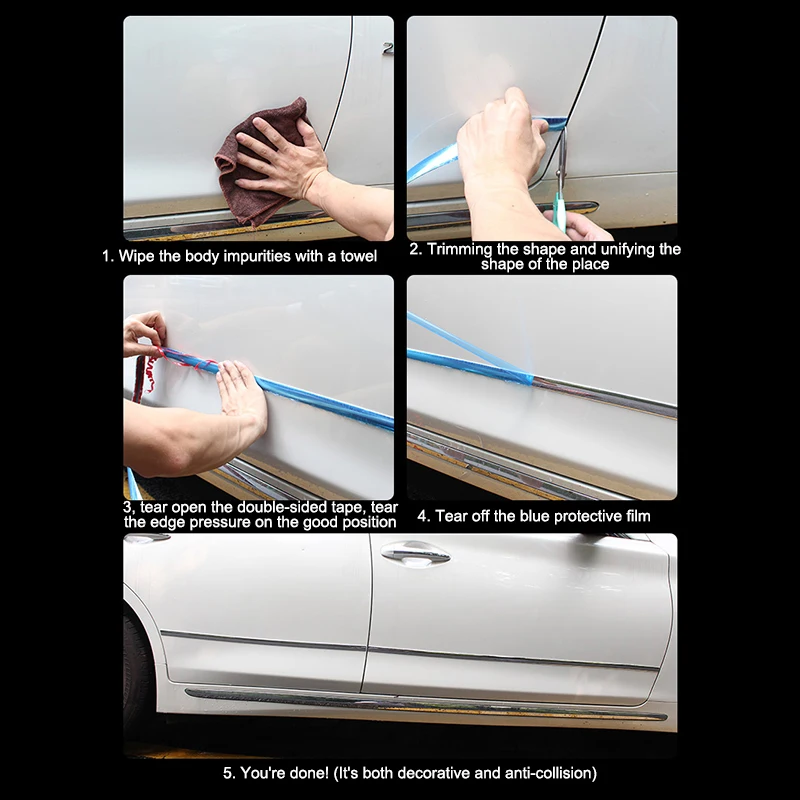 1. Wipe the body impurities with a towel

2. Trimming the shape and unifying the shape of the place

3, tear open the double-sided tape, tear the edge pressure on the good position

4. Tear off the blue protective film

5. You're done! (It's both decorative and anti-collision)