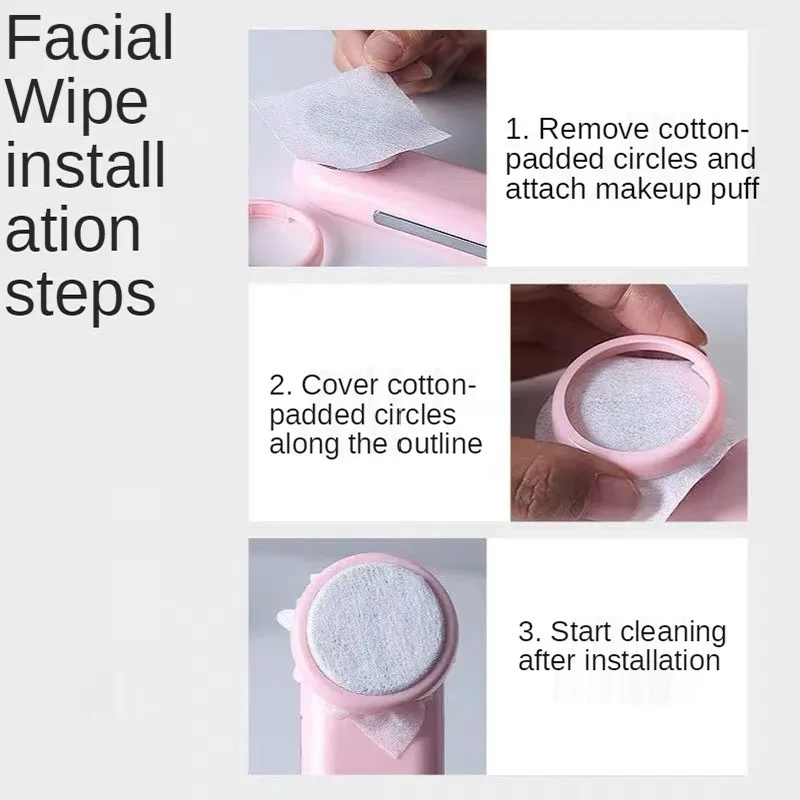 Facial Wipe install ation steps

1. Remove cotton-padded circles and attach makeup puff

2. Cover cotton-padded circles along the outline

3. Start cleaning after installation