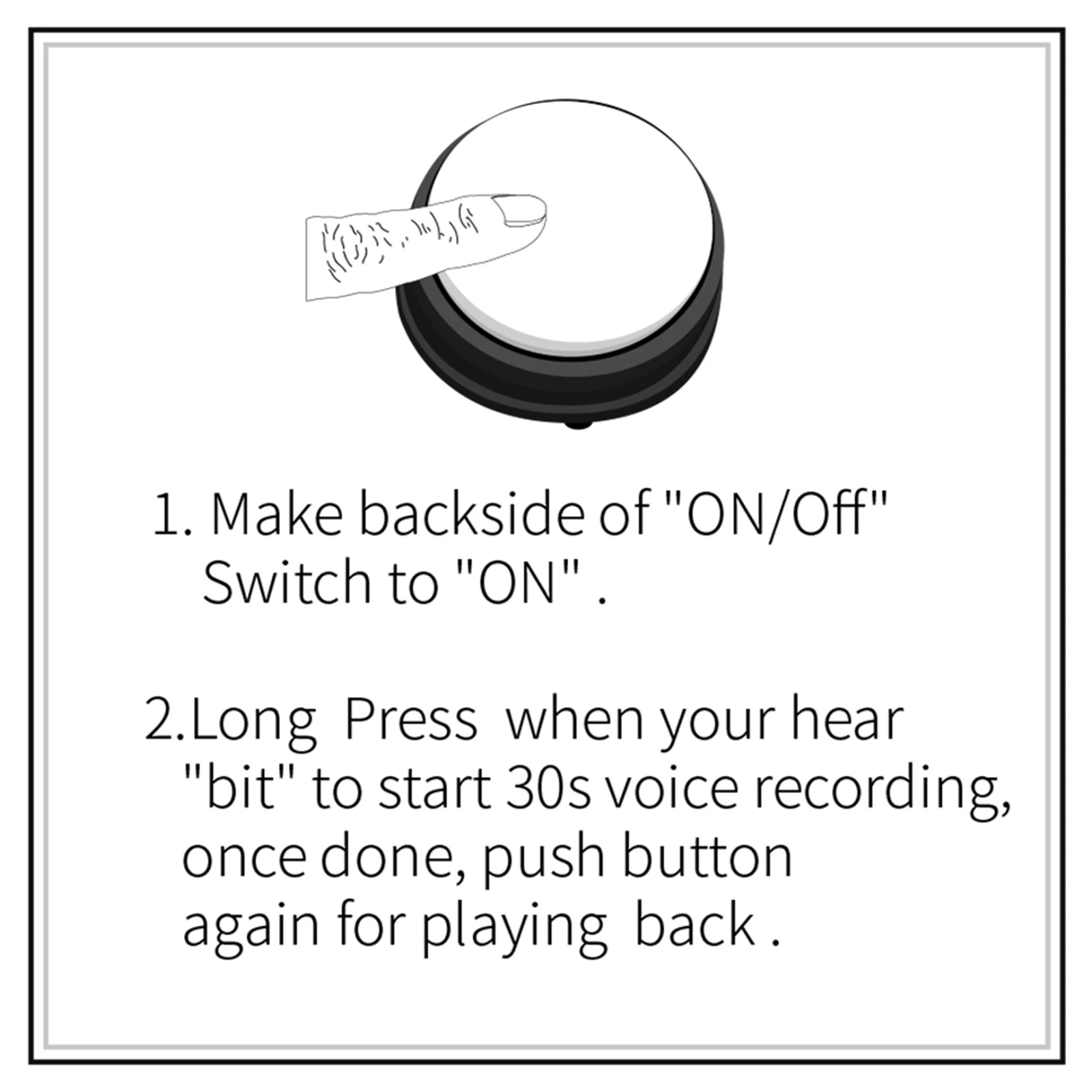 1. Make backside of "ON/Off" Switch to "ON" .

2.Long Press when your hear "bit" to start 30s voice recording, once done, push button again for playing back .