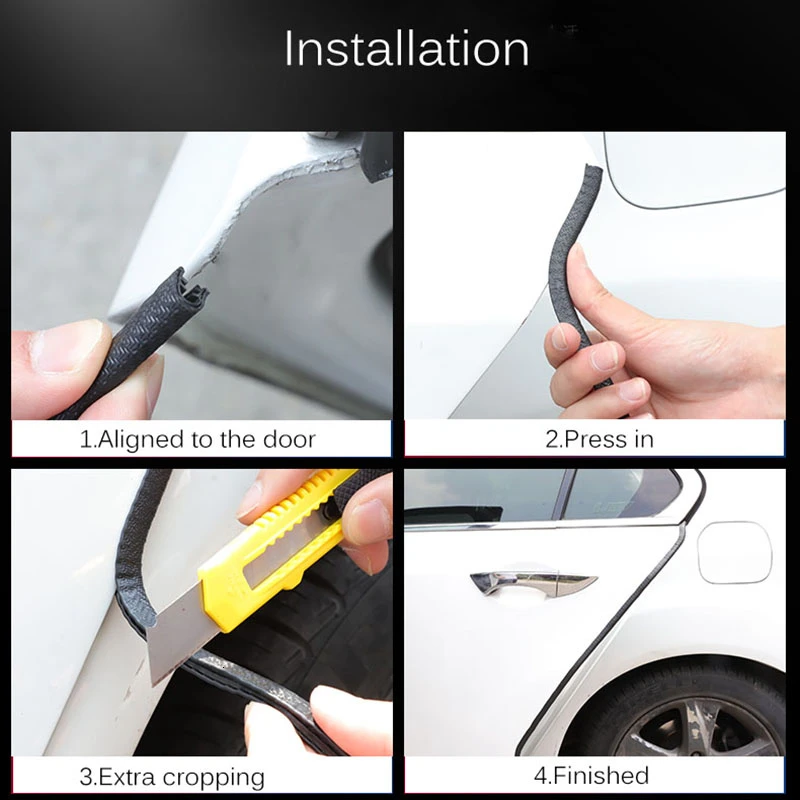 Installation

1.Aligned to the door

2.Press in

3.Extra cropping

4.Finished