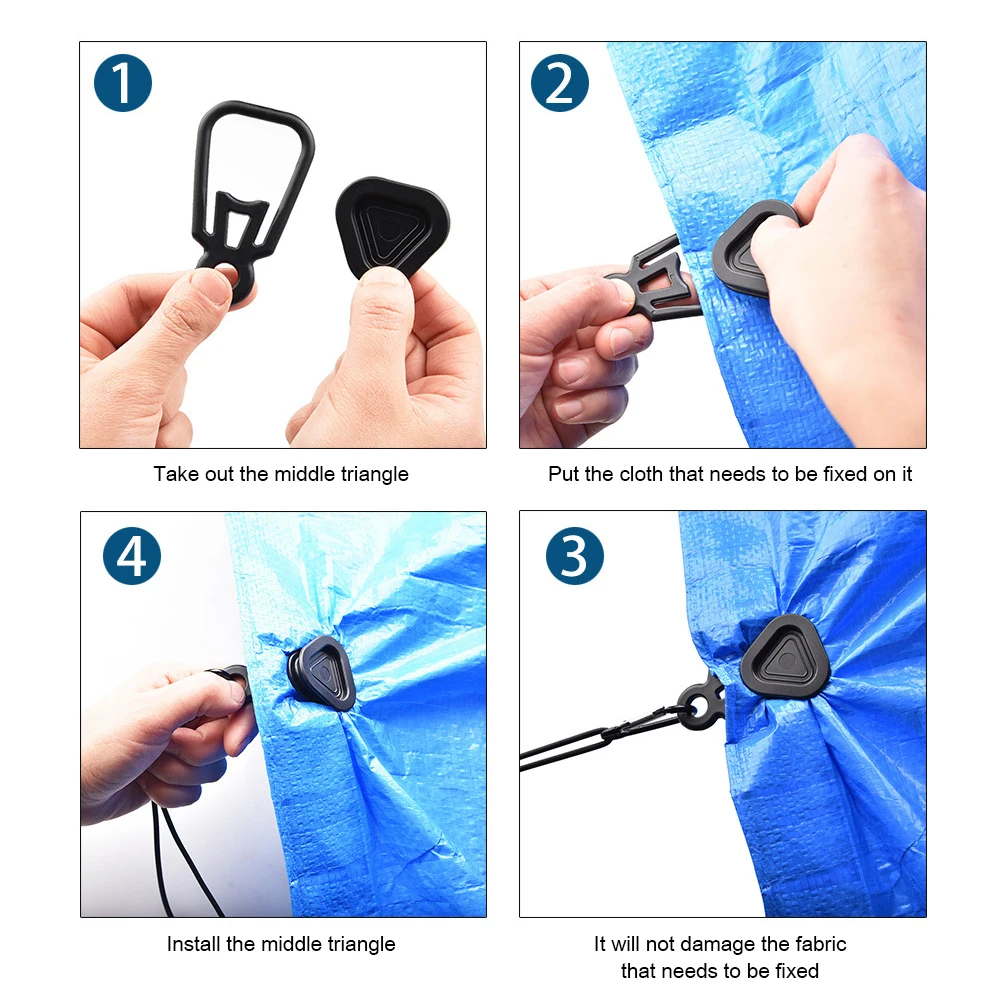 1

Take out the middle triangle

2

Put the cloth that needs to be fixed on it

4

Install the middle triangle

3

It will not damage the fabric that needs to be fixed