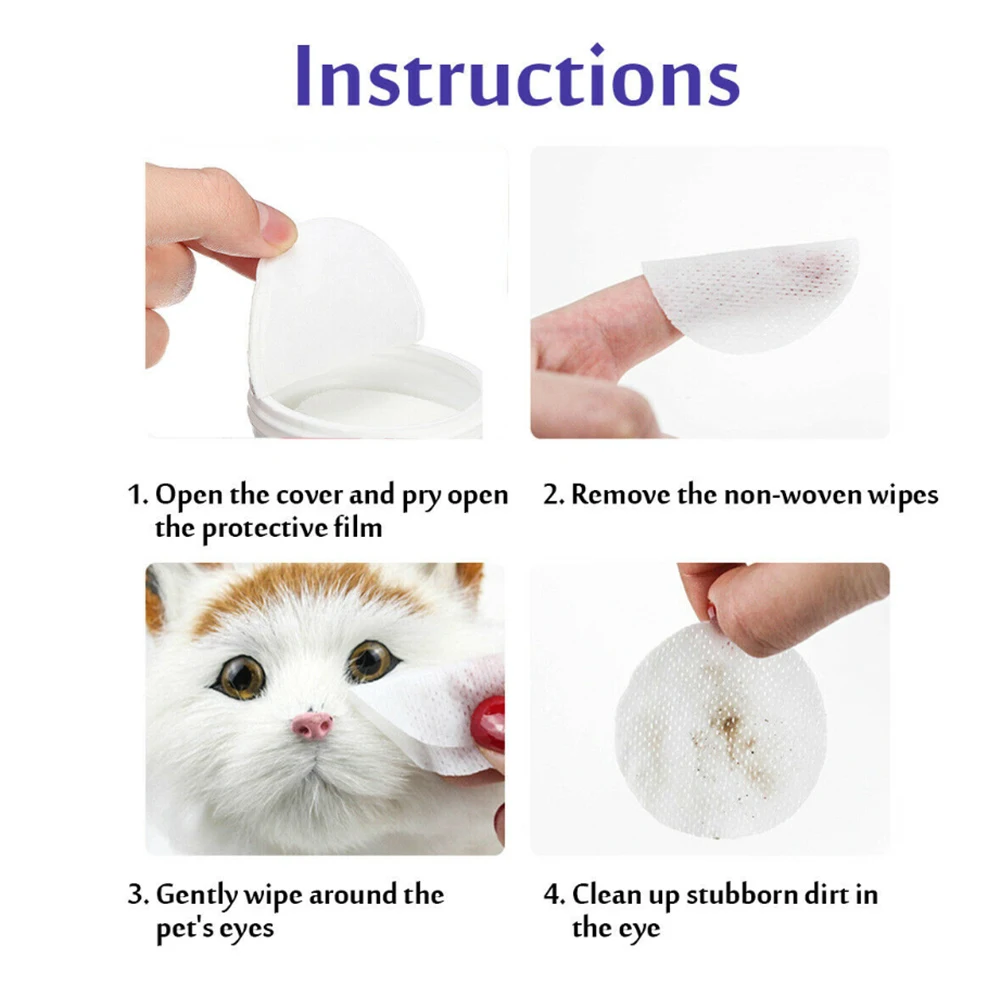 Instructions

1. Open the cover and pry open the protective film

2. Remove the non-woven wipes

3. Gently wipe around the pet's eyes

4. Clean up stubborn dirt in the eye