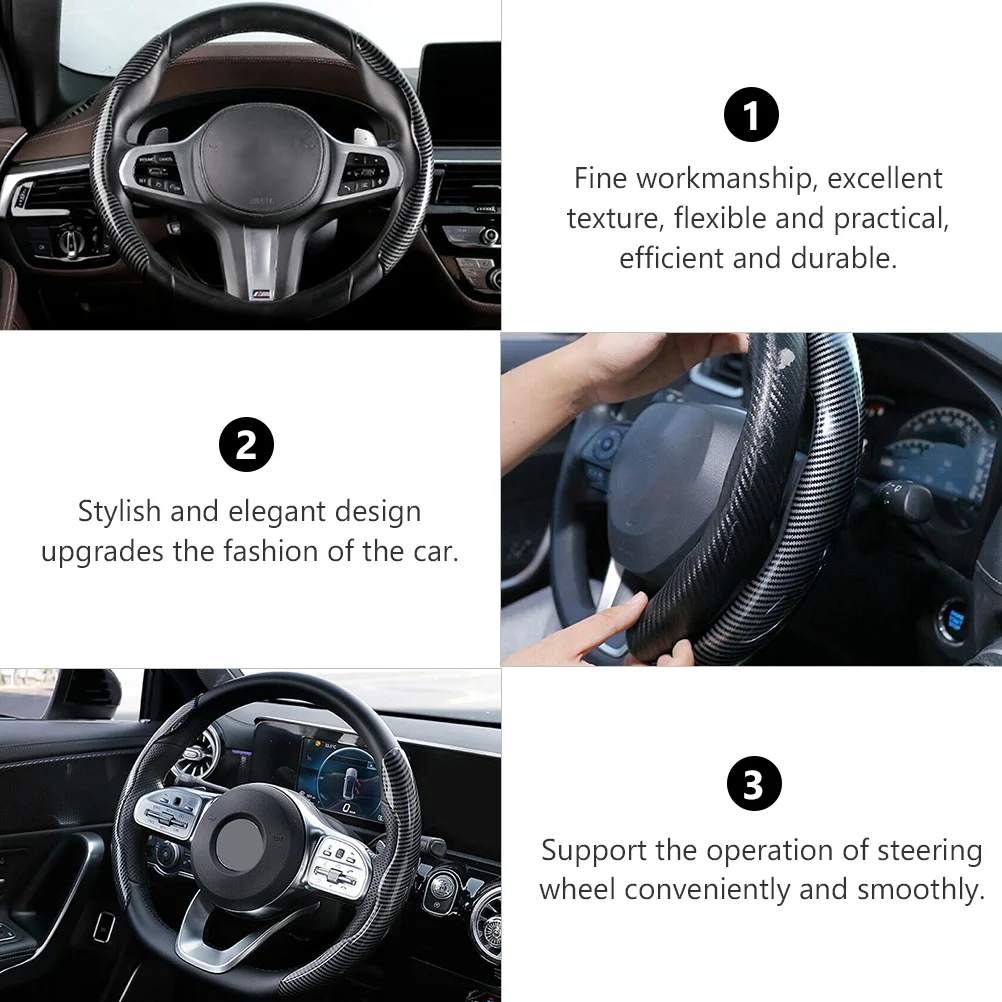 1

Fine workmanship, excellent texture, flexible and practical, efficient and durable.

2

Stylish and elegant design upgrades the fashion of the car.

3

Support the operation of steering wheel conveniently and smoothly.