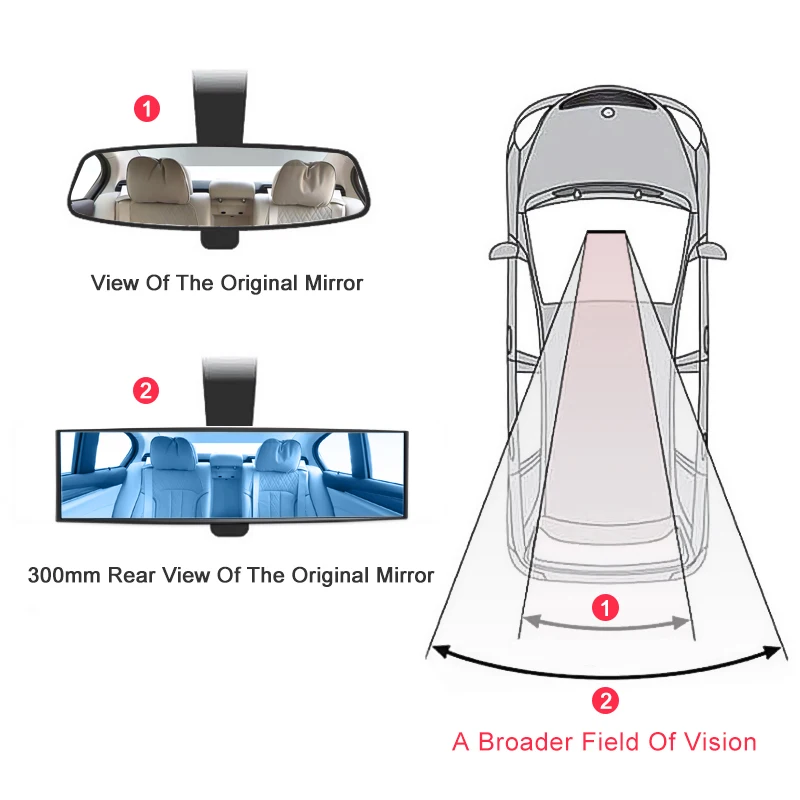 1

View Of The Original Mirror

2

300mm Rear View Of The Original Mirror

1

2

A Broader Field Of Vision