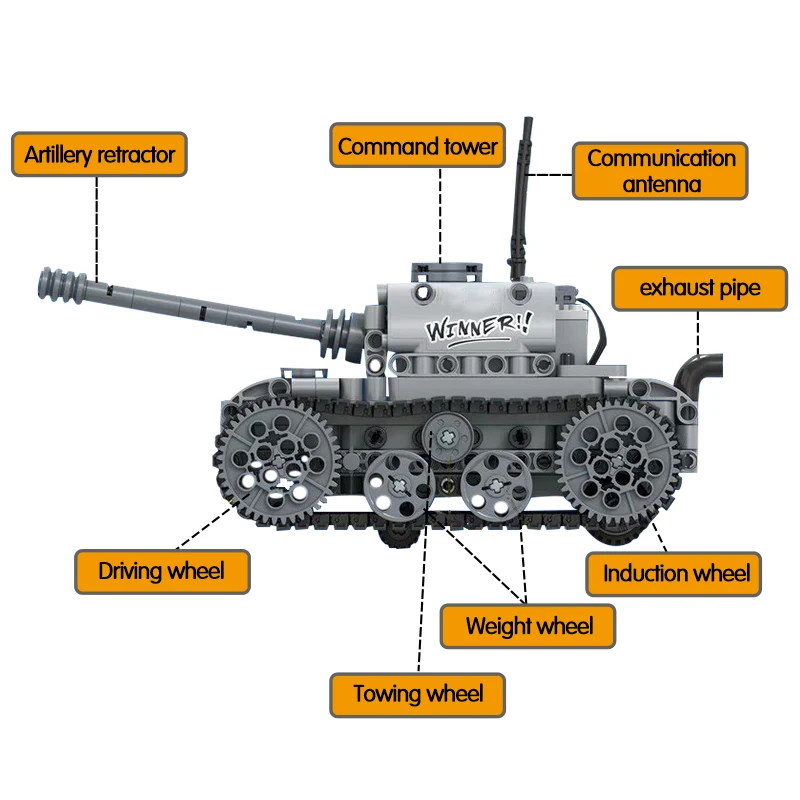 Artillery retractor

Command tower

Communication antenna

exhaust pipe

WINNER!!

Driving wheel

Induction wheel

Weight wheel

Towing wheel