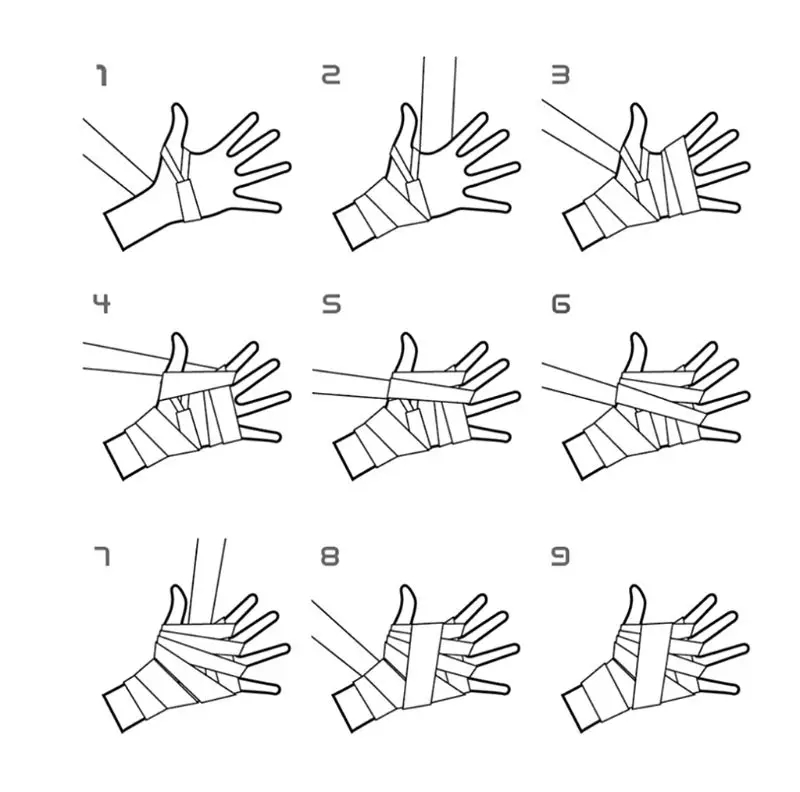 1

2

3

4

5

6

7

8

9