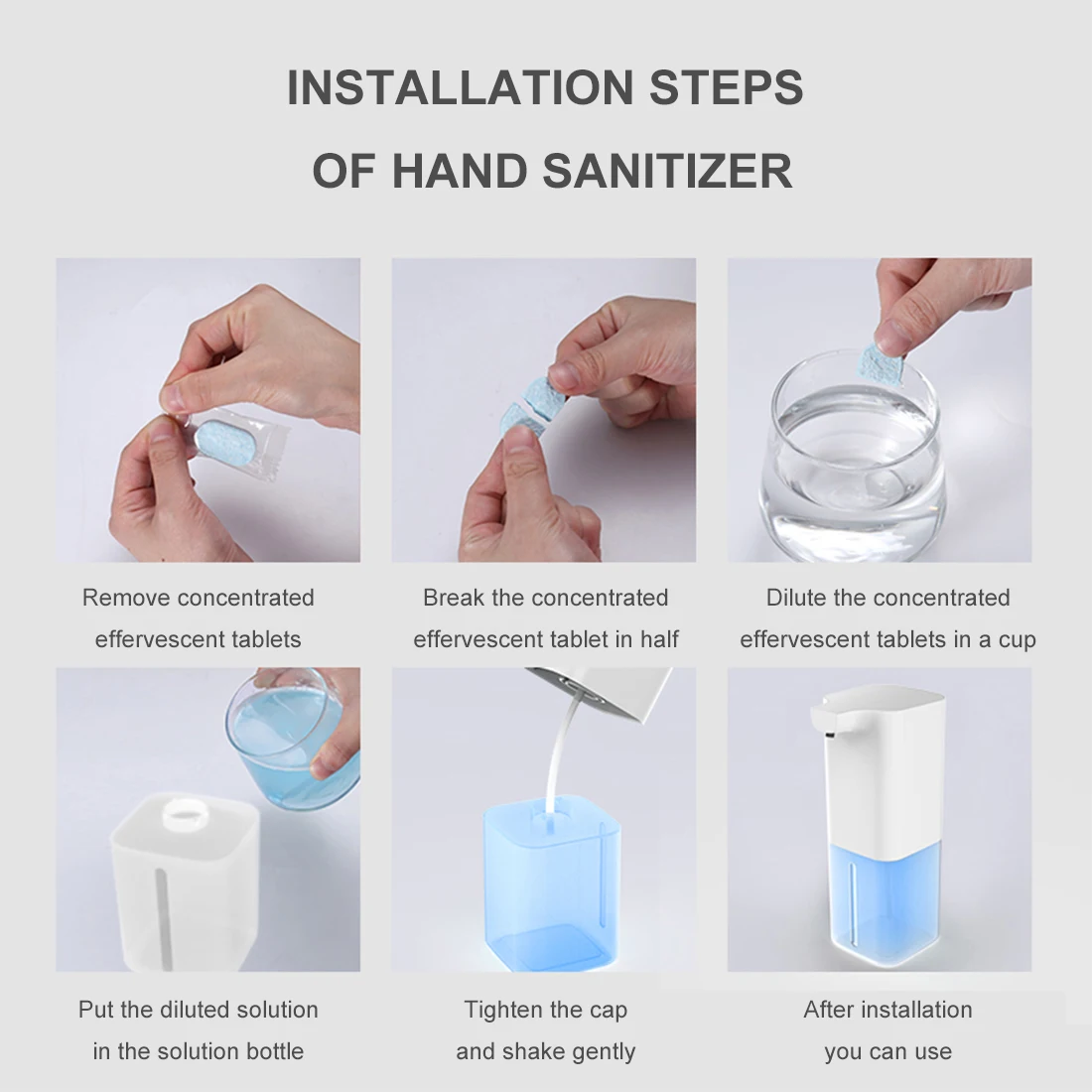 INSTALLATION STEPS
OF HAND SANITIZER

Remove concentrated effervescent tablets

Break the concentrated effervescent tablet in half

Dilute the concentrated effervescent tablets in a cup

Put the diluted solution in the solution bottle

Tighten the cap and shake gently

After installation you can use