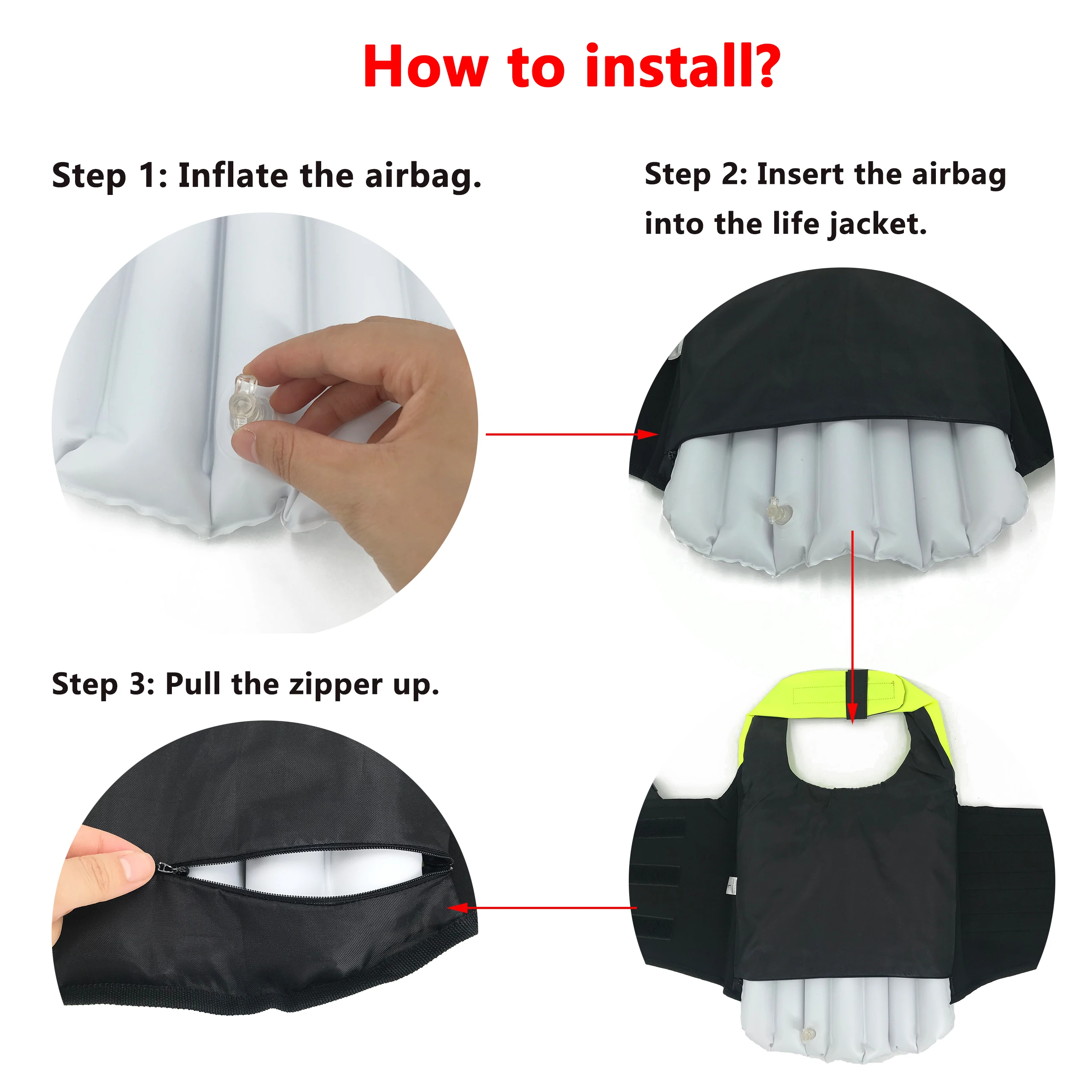 How to install?

Step 1: Inflate the airbag.

Step 2: Insert the airbag into the life jacket.

Step 3: Pull the zipper up.