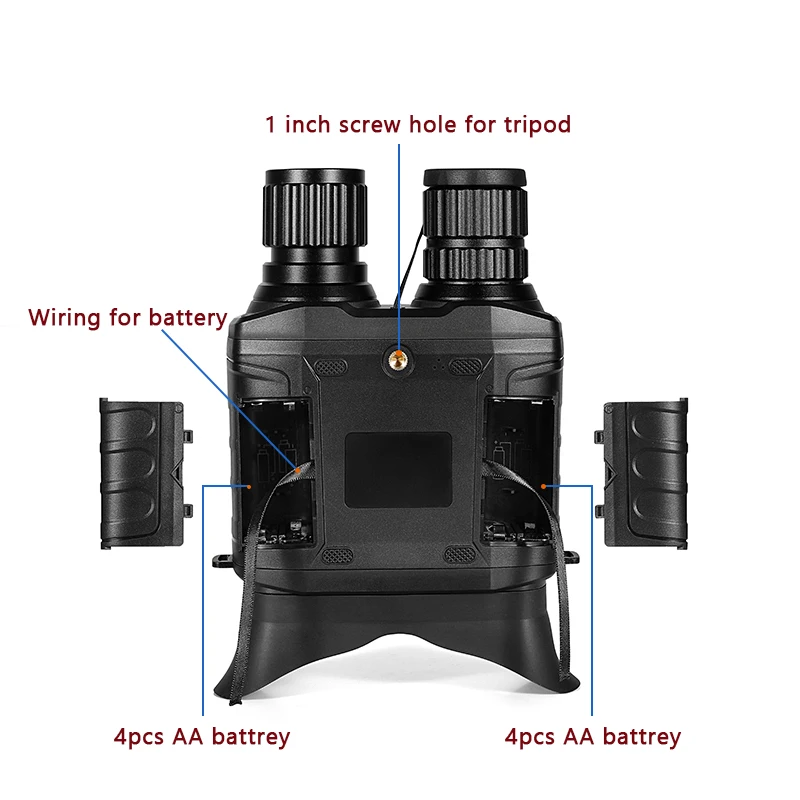 1 inch screw hole for tripod

Wiring for battery

4pcs AA battrey

4pcs AA battrey