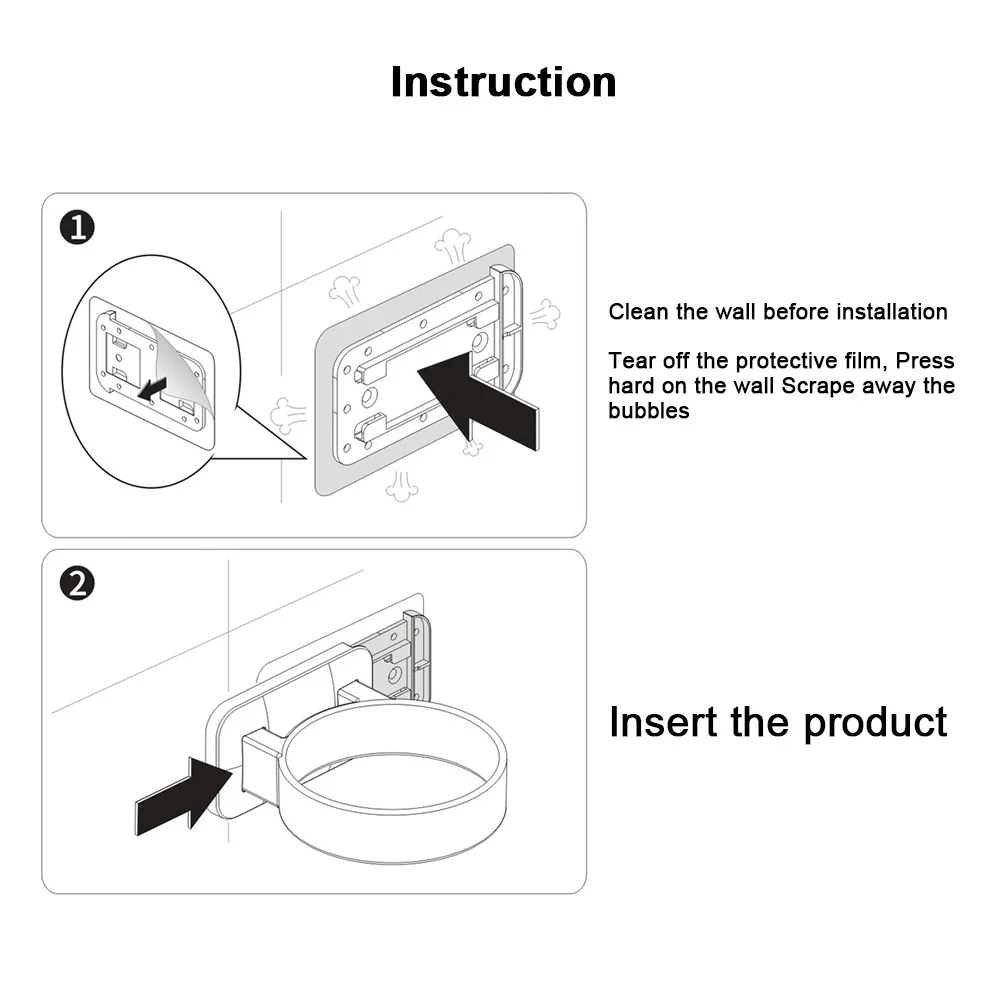 Instruction

1

Clean the wall before installation

Tear off the protective film, Press hard on the wall Scrape away the bubbles

2

Insert the product