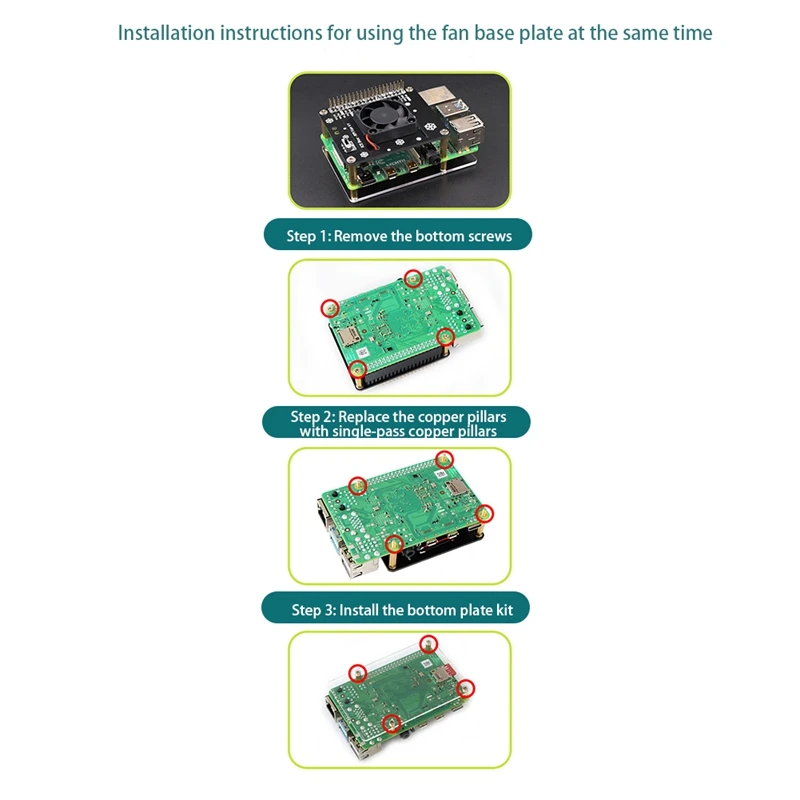 Installation instructions for using the fan base plate at the same time

Step 1: Remove the bottom screws

Step 2: Replace the copper pillars with single-pass copper pillars

Step 3: Install the bottom plate kit