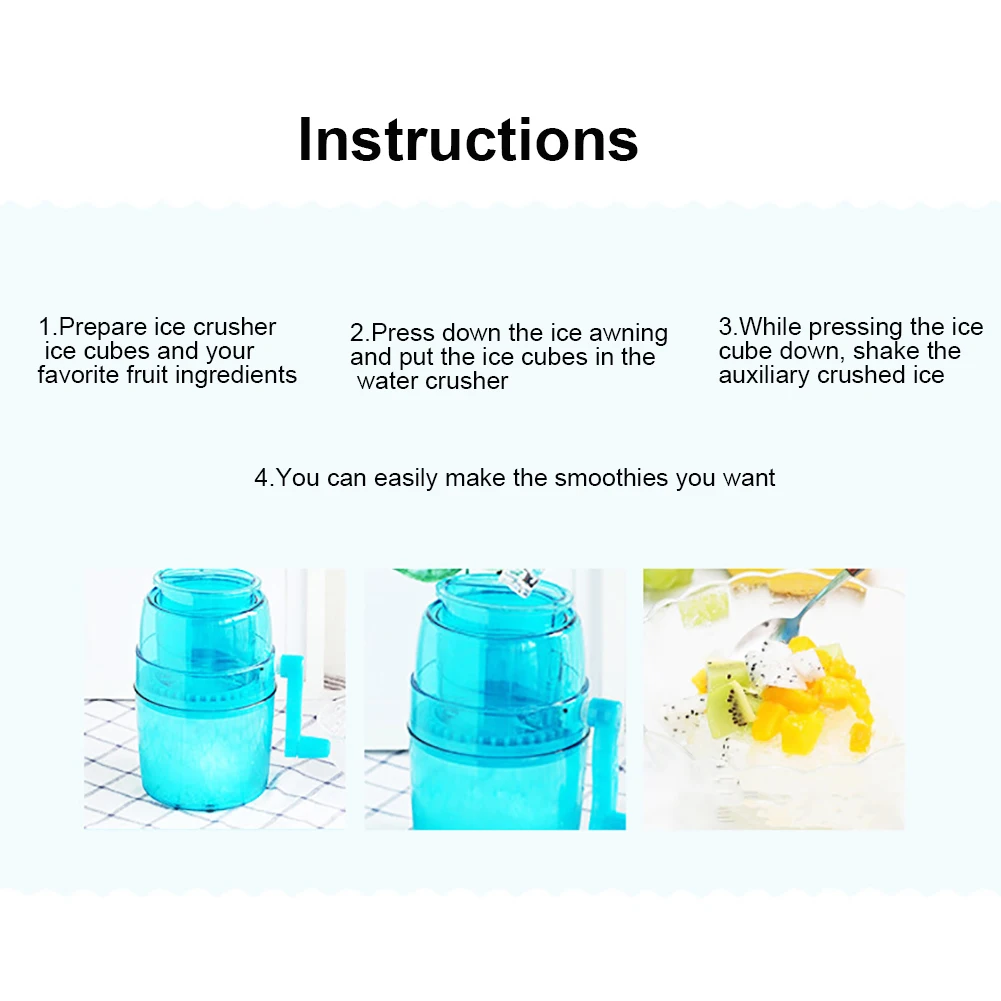 Instructions

1.Prepare ice crusher ice cubes and your favorite fruit ingredients

2.Press down the ice awning and put the ice cubes in the water crusher

3.While pressing the ice cube down, shake the auxiliary crushed ice

4.You can easily make the smoothies you want