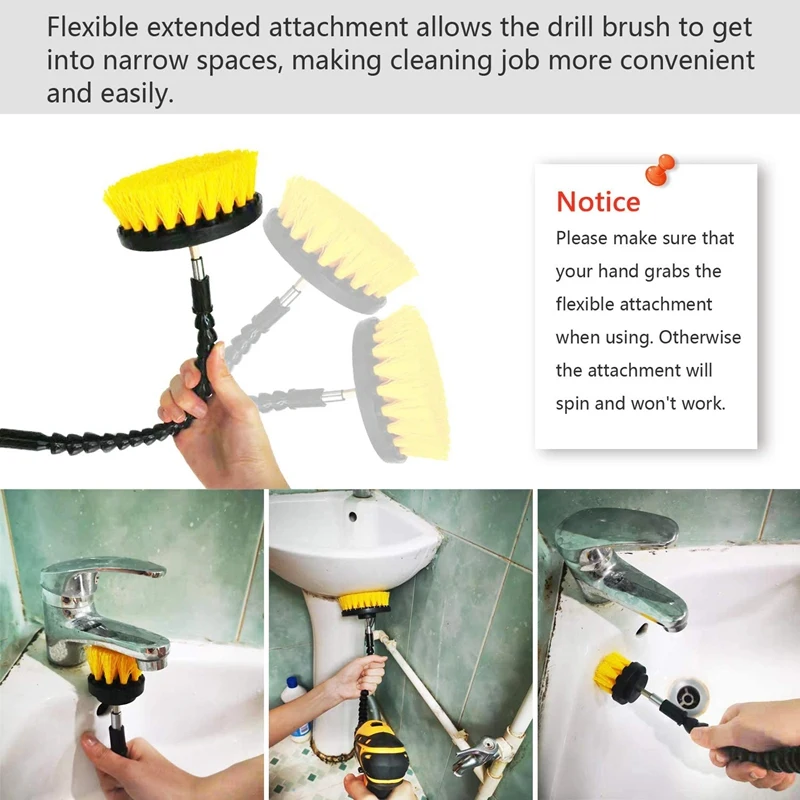 Flexible extended attachment allows the drill brush to get into narrow spaces, making cleaning job more convenient and easily.

Notice
Please make sure that your hand grabs the flexible attachment when using. Otherwise the attachment will spin and won't work.