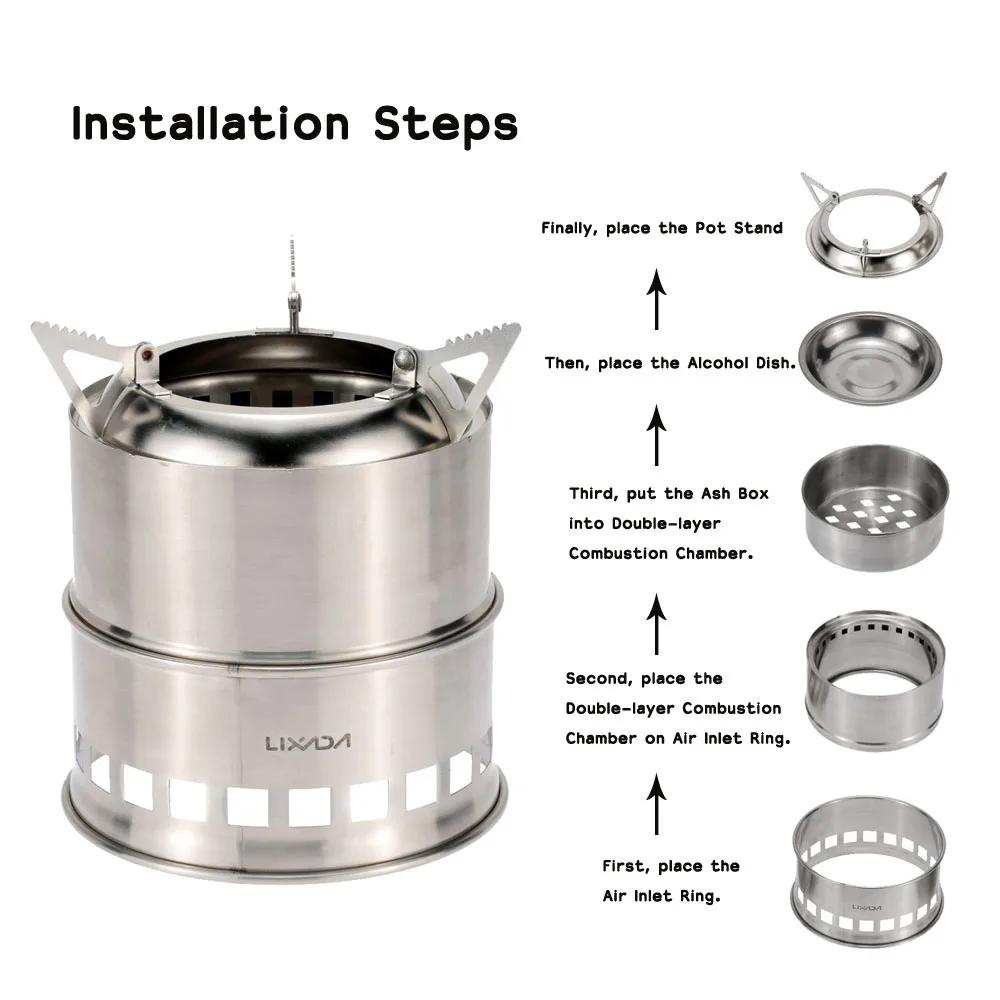 Installation Steps

LIXADA

Finally, place the Pot Stand

Then, place the Alcohol Dish.

Third, put the Ash Box into Double-layer Combustion Chamber.

Second, place the Double-layer Combustion Chamber on Air Inlet Ring.

First, place the Air Inlet Ring.

LIXADA