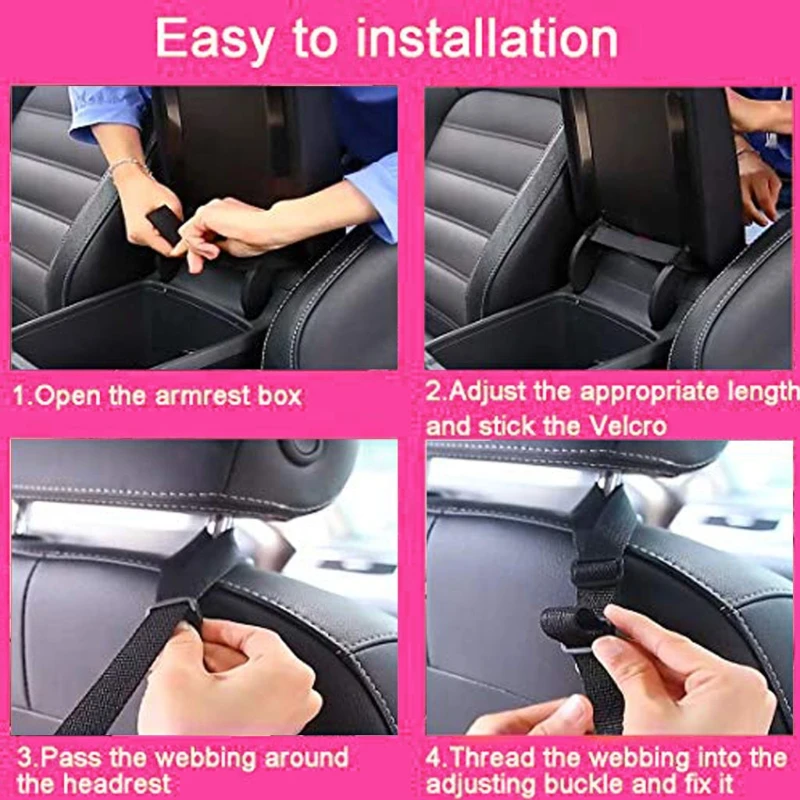 Easy to installation

1.Open the armrest box

2.Adjust the appropriate length and stick the Velcro

3.Pass the webbing around the headrest

4.Thread the webbing into the adjusting buckle and fix it