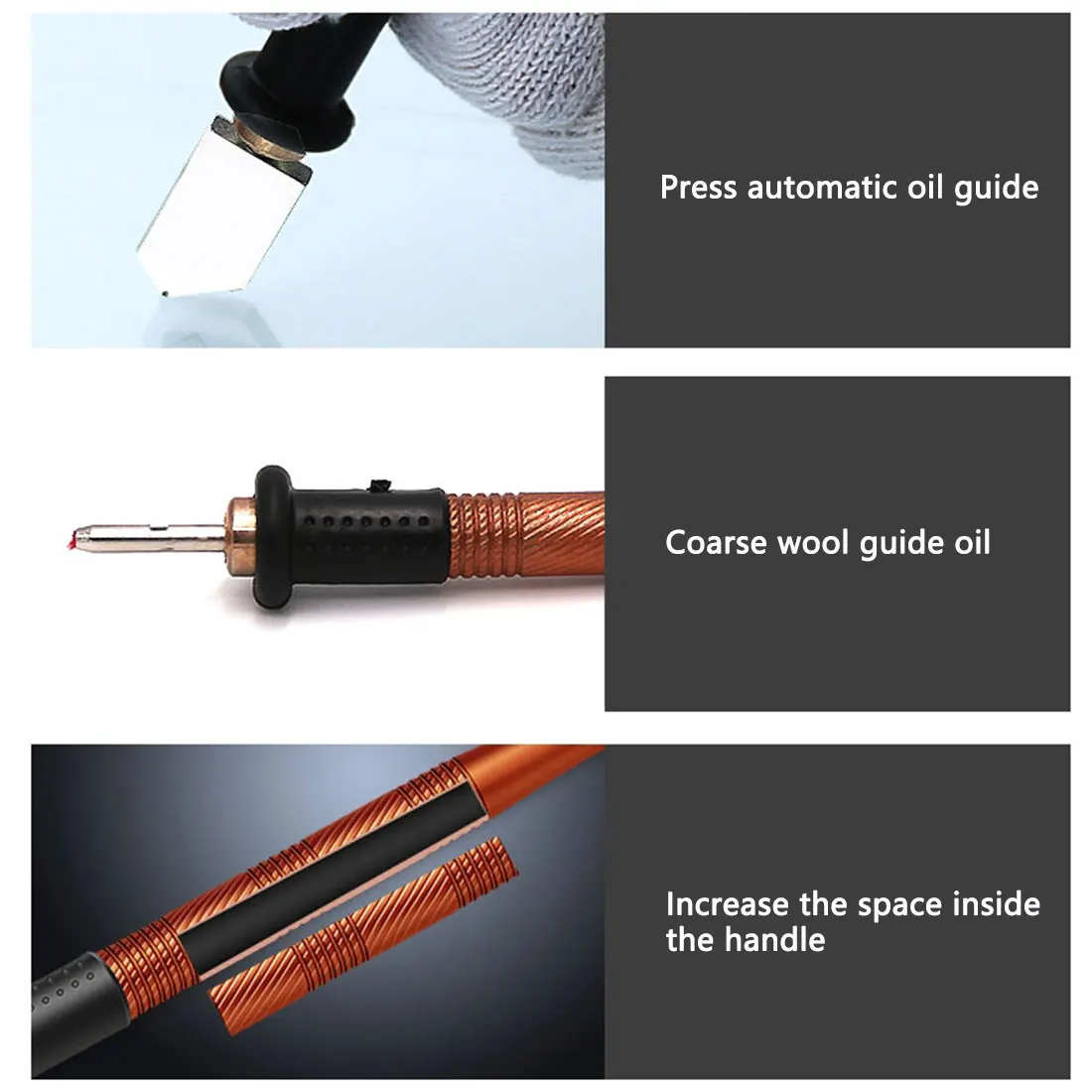 Press automatic oil guide

Coarse wool guide oil

Increase the space inside the handle