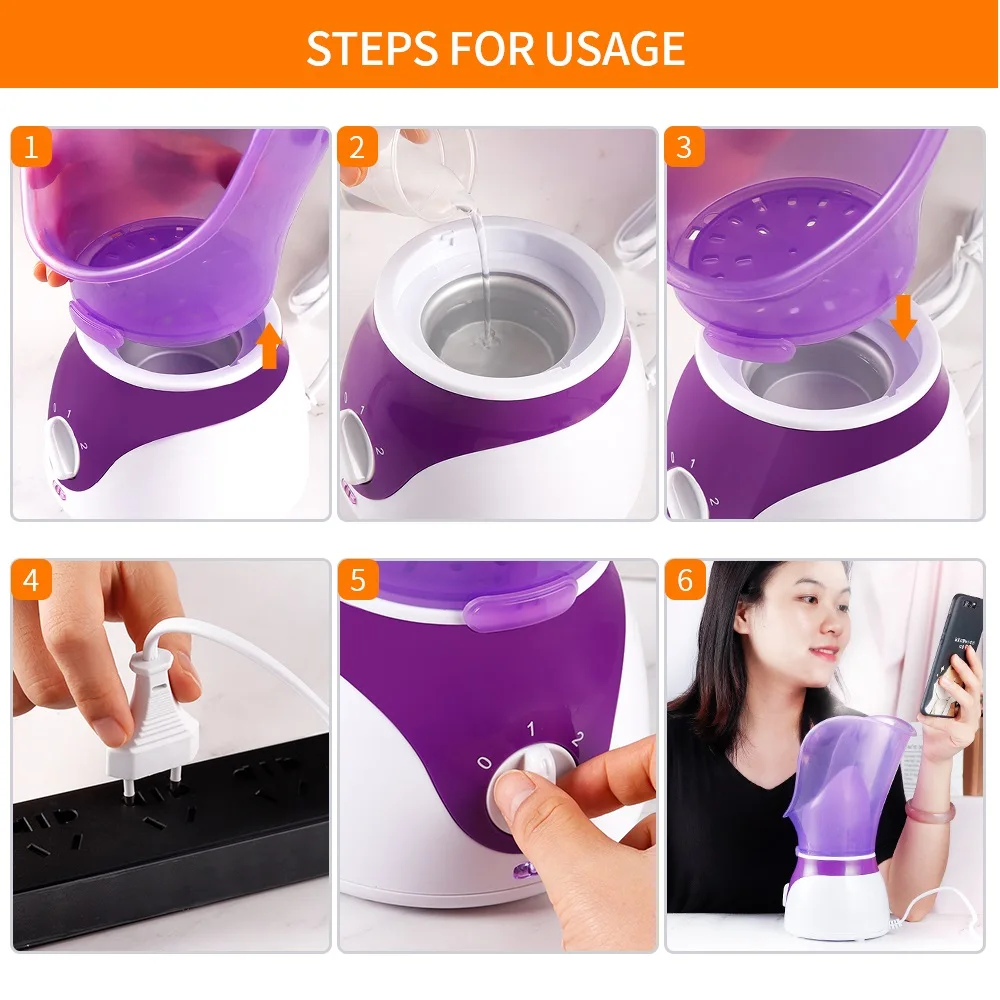 STEPS FOR USAGE

1

0 1 2

2

0 1 2

3

0 1 2

4

5

0 1 2

6