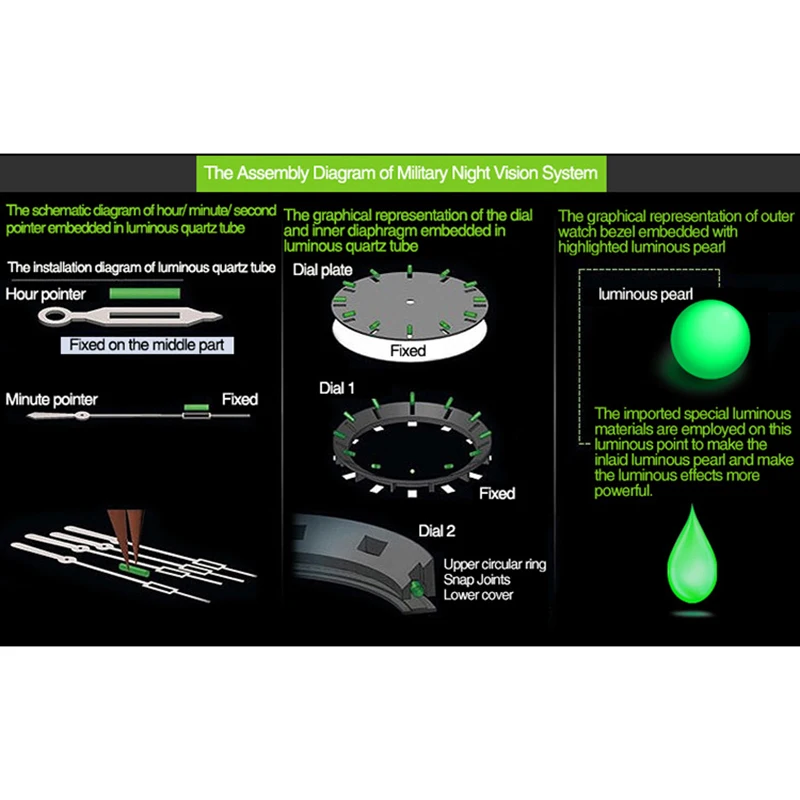 The Assembly Diagram of Military Night Vision System

The schematic diagram of hour/ minute/ second pointer embedded in luminous quartz tube

The installation diagram of luminous quartz tube

Hour pointer

Fixed on the middle part

Minute pointer

Fixed

The graphical representation of the dial and inner diaphragm embedded in luminous quartz tube

Dial plate

Fixed

Dial 1

Fixed

Dial 2

Upper circular ring
Snap Joints
Lower cover

The graphical representation of outer watch bezel embedded with highlighted luminous pearl

luminous pearl

The imported special luminous materials are employed on this luminous point to make the inlaid luminous pearl and make the luminous effects more powerful.