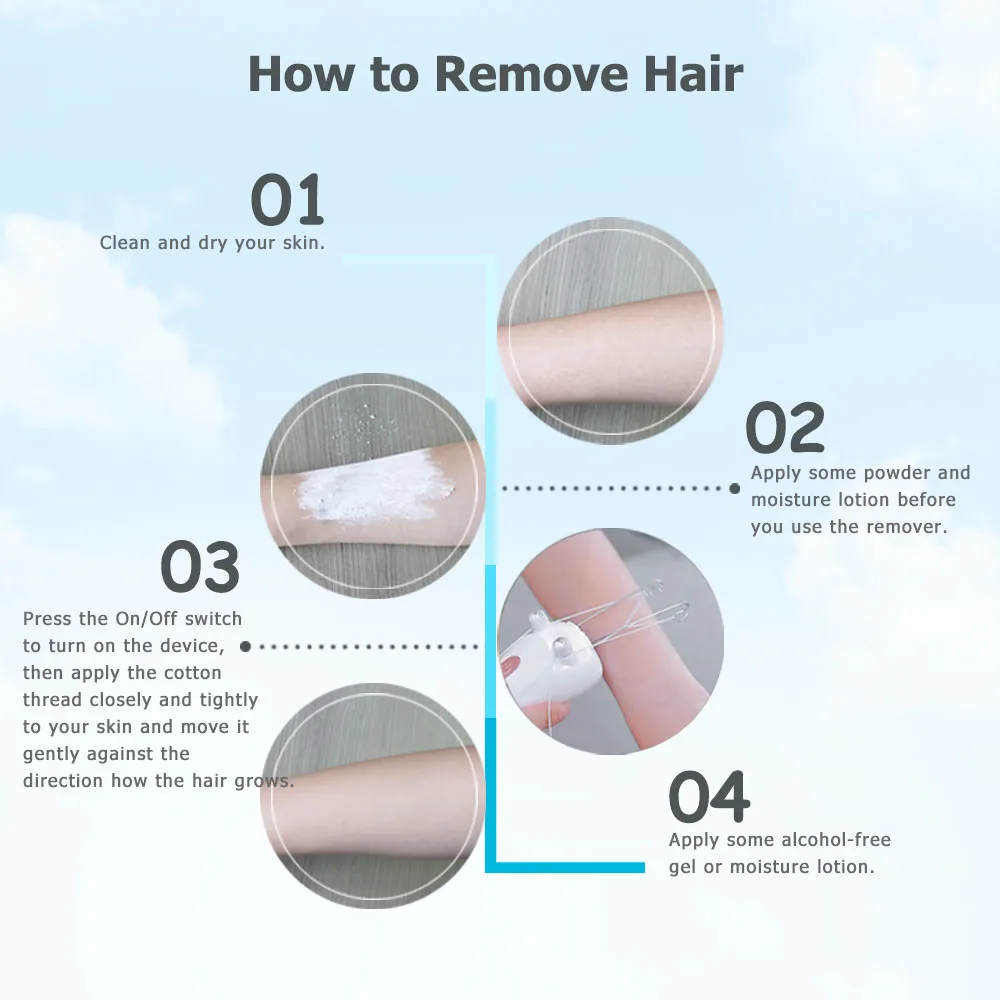 How to Remove Hair

01
Clean and dry your skin.

02
Apply some powder and moisture lotion before you use the remover.

03
Press the On/Off switch to turn on the device, then apply the cotton thread closely and tightly to your skin and move it gently against the direction how the hair grows.

04
Apply some alcohol-free gel or moisture lotion.