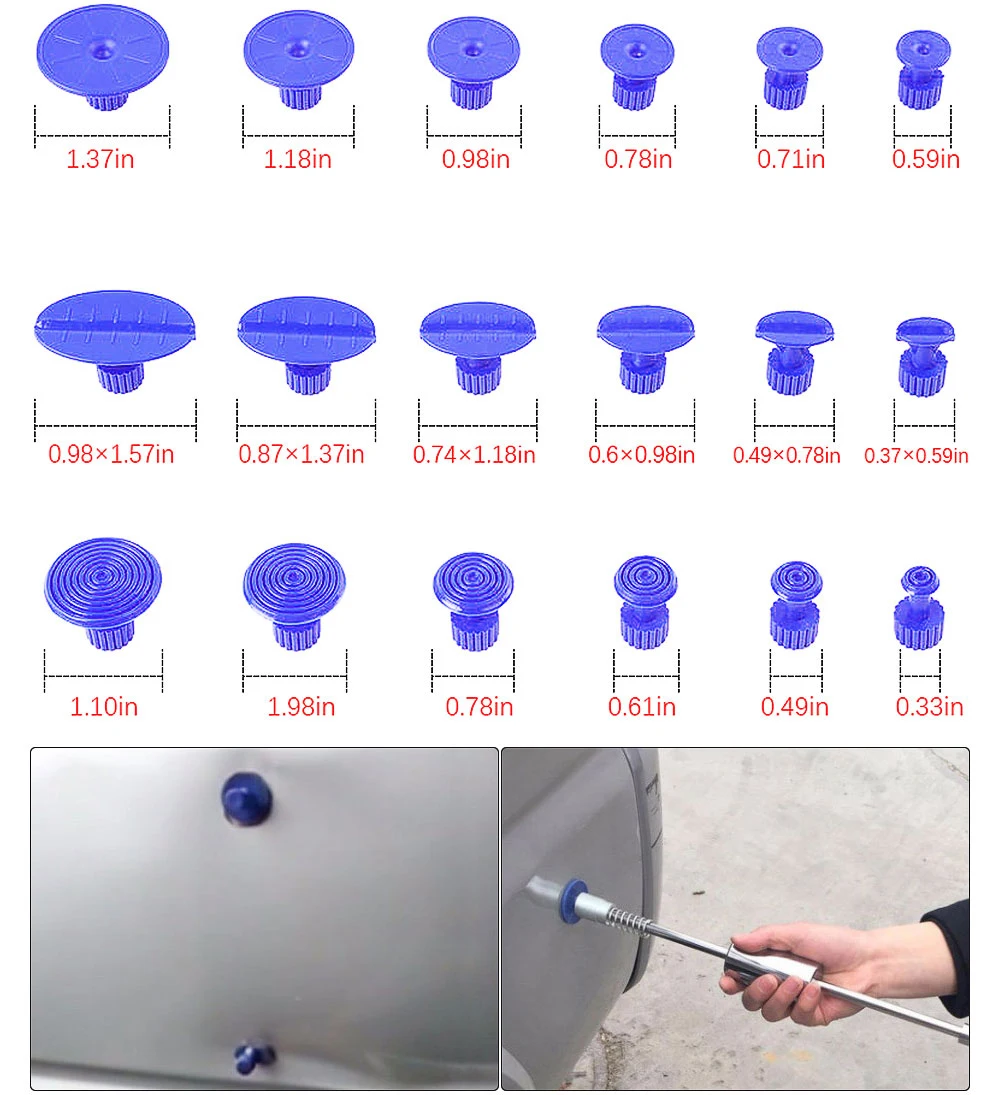 1.37in 1.18in 0.98in 0.78in 0.71in 0.59in

0.98×1.57in 0.87×1.37in 0.74×1.18in 0.6×0.98in 0.49×0.78in 0.37×0.59in

1.10in 1.98in 0.78in 0.61in 0.49in 0.33in