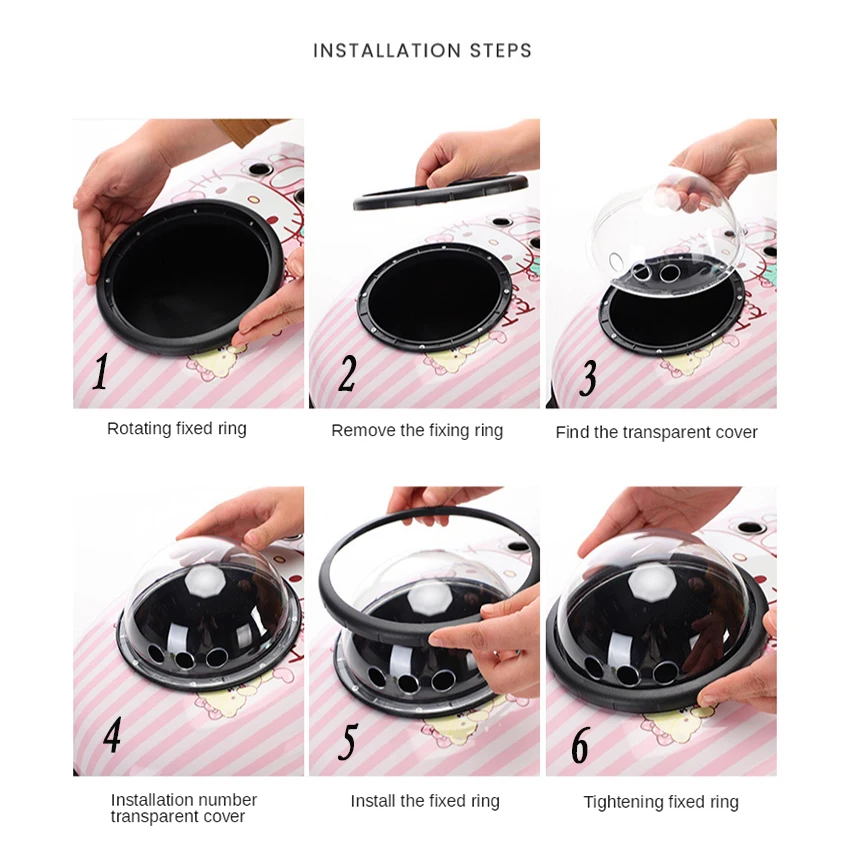 INSTALLATION STEPS

1

Rotating fixed ring

2

Remove the fixing ring

3

Find the transparent cover

4

Installation number transparent cover

5

Install the fixed ring

6

Tightening fixed ring