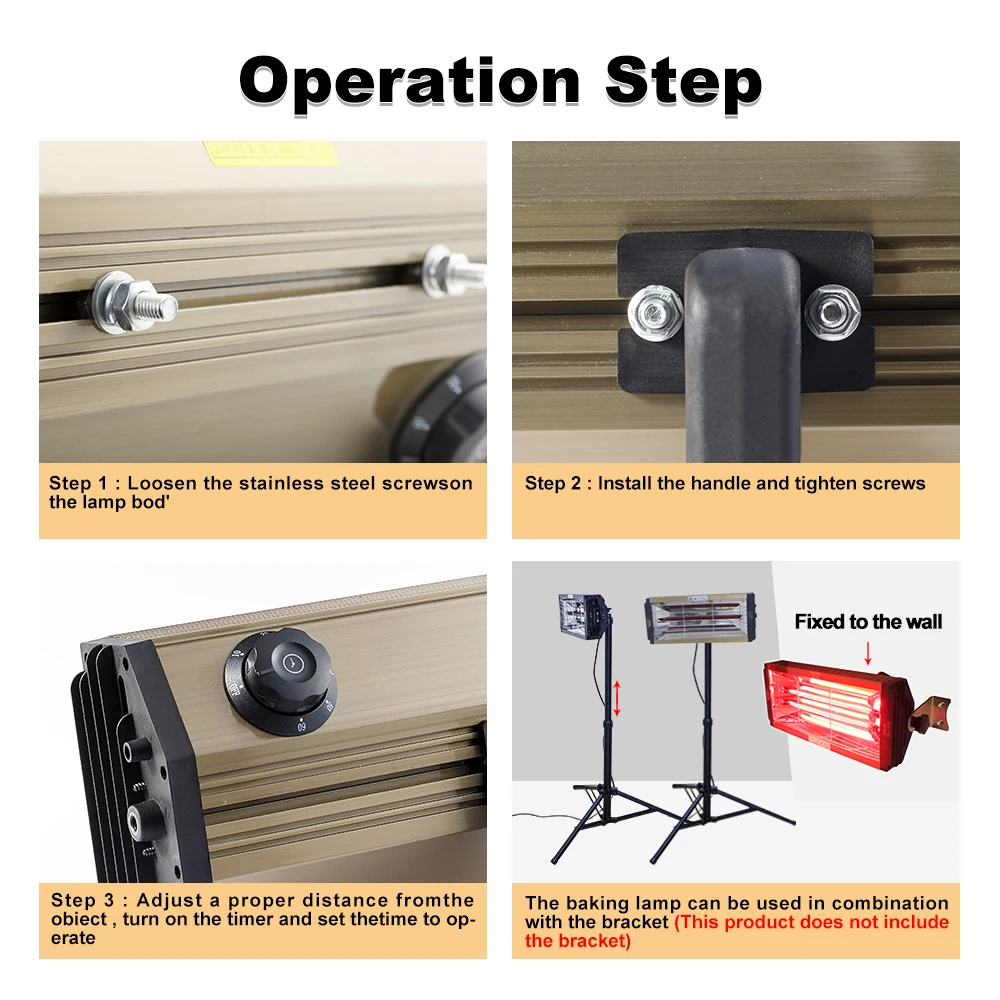 Operation Step

Step 1 : Loosen the stainless steel screwson the lamp bod'

Step 2 : Install the handle and tighten screws

Step 3 : Adjust a proper distance fromthe obiect , turn on the timer and set thetime to operate

Fixed to the wall

The baking lamp can be used in combination with the bracket (This product does not include the bracket)