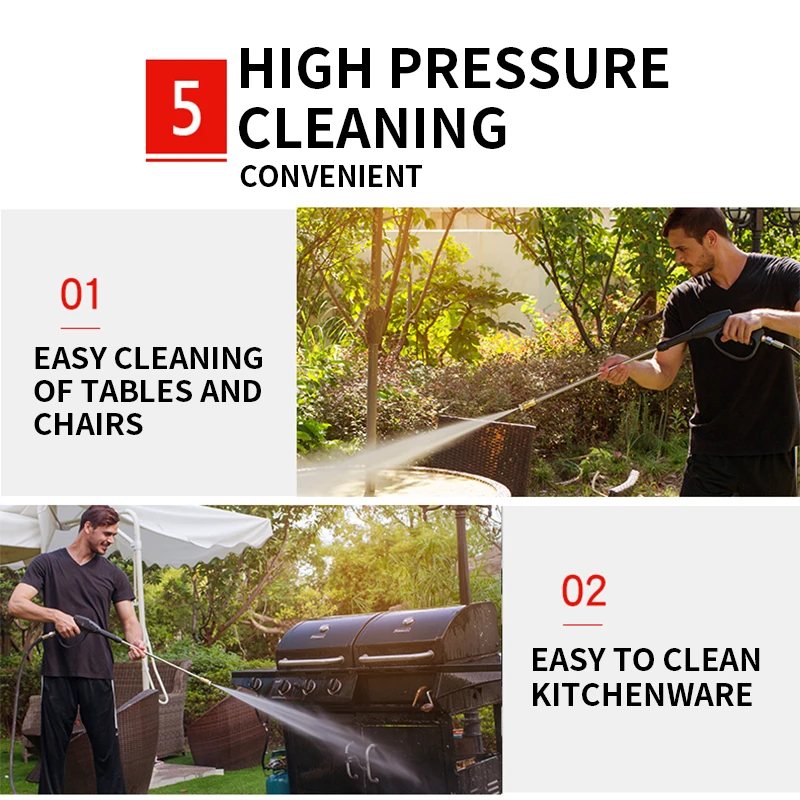 5 HIGH PRESSURE CLEANING
CONVENIENT

01
EASY CLEANING OF TABLES AND CHAIRS

02
EASY TO CLEAN KITCHENWARE