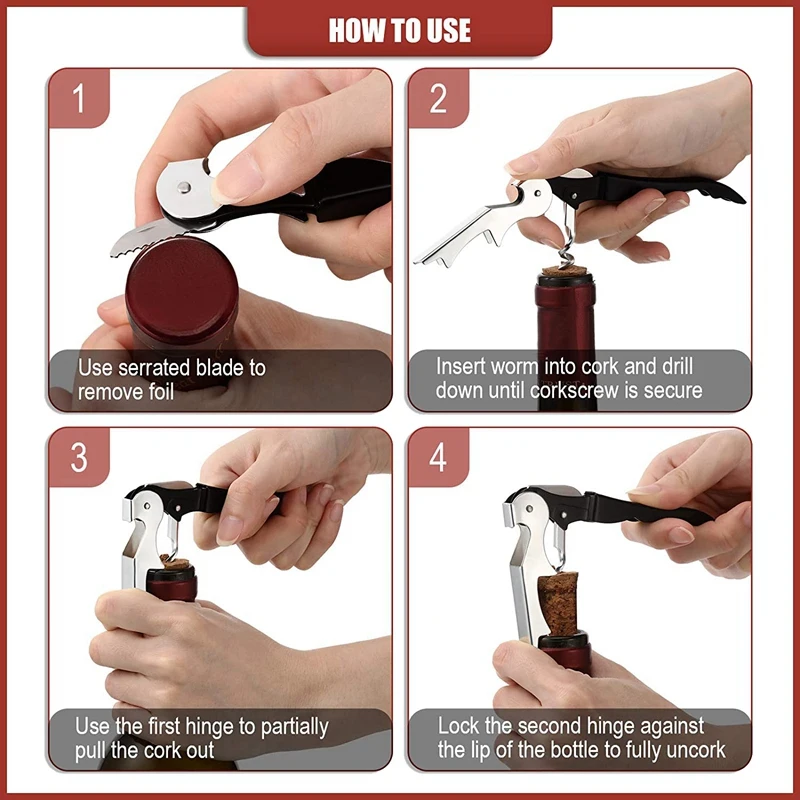 HOW TO USE

1

Use serrated blade to remove foil

2

Insert worm into cork and drill down until corkscrew is secure

3

Use the first hinge to partially pull the cork out

4

Lock the second hinge against the lip of the bottle to fully uncork