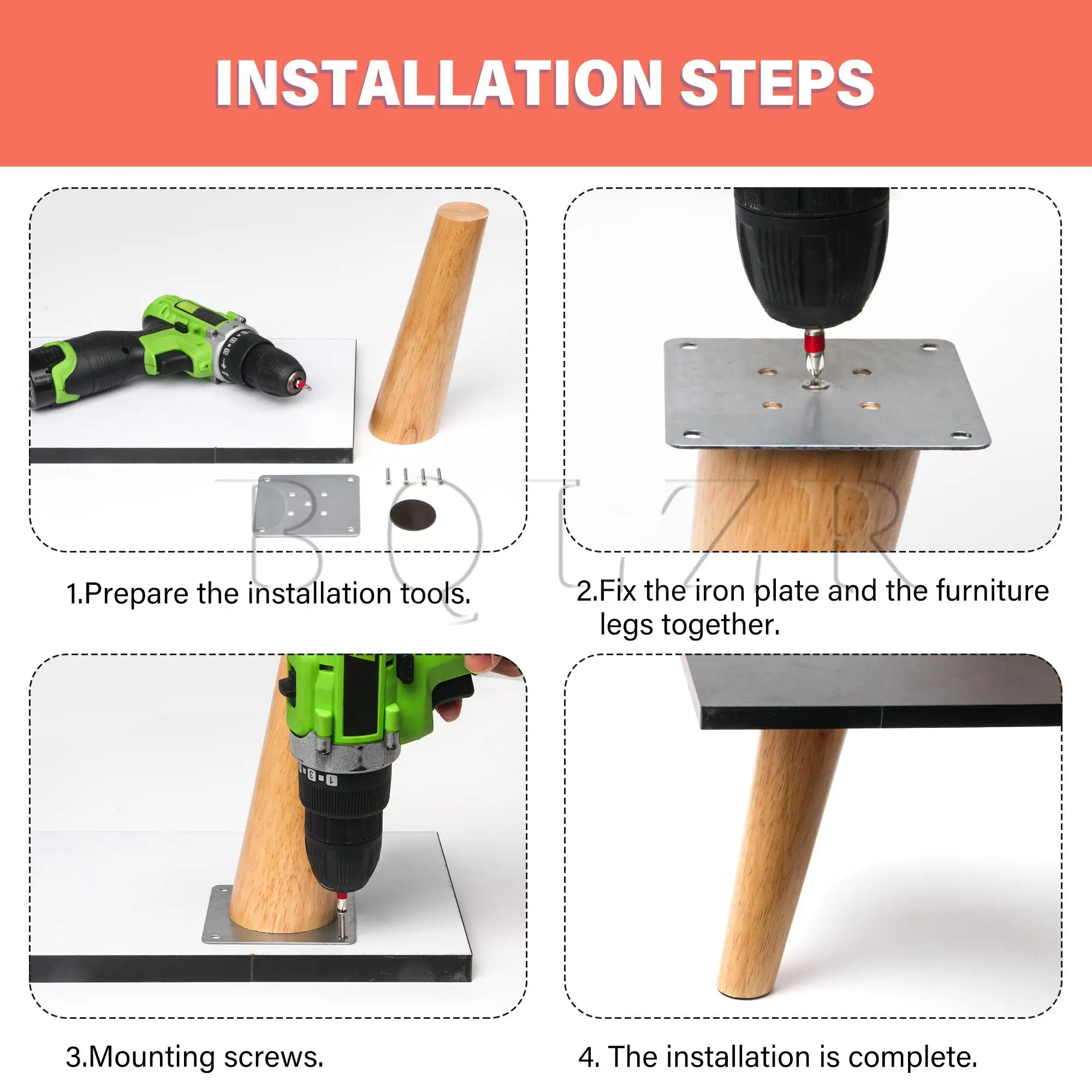 INSTALLATION STEPS

BQLZR

1.Prepare the installation tools.

2.Fix the iron plate and the furniture legs together.

3.Mounting screws.

4. The installation is complete.