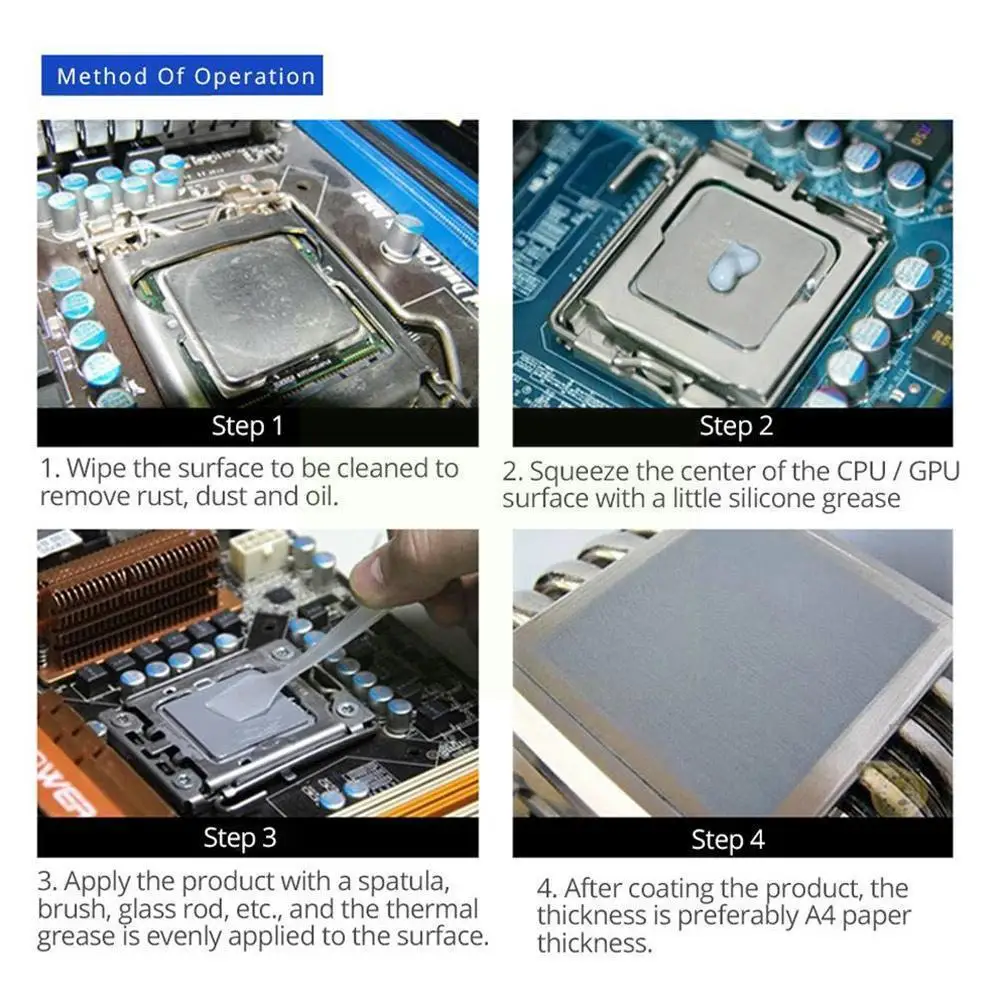 Method Of Operation

Step 1

1. Wipe the surface to be cleaned to remove rust, dust and oil.

Step 2

2. Squeeze the center of the CPU / GPU surface with a little silicone grease

Step 3

3. Apply the product with a spatula, brush, glass rod, etc., and the thermal grease is evenly applied to the surface.

Step 4

4. After coating the product, the thickness is preferably A4 paper thickness.