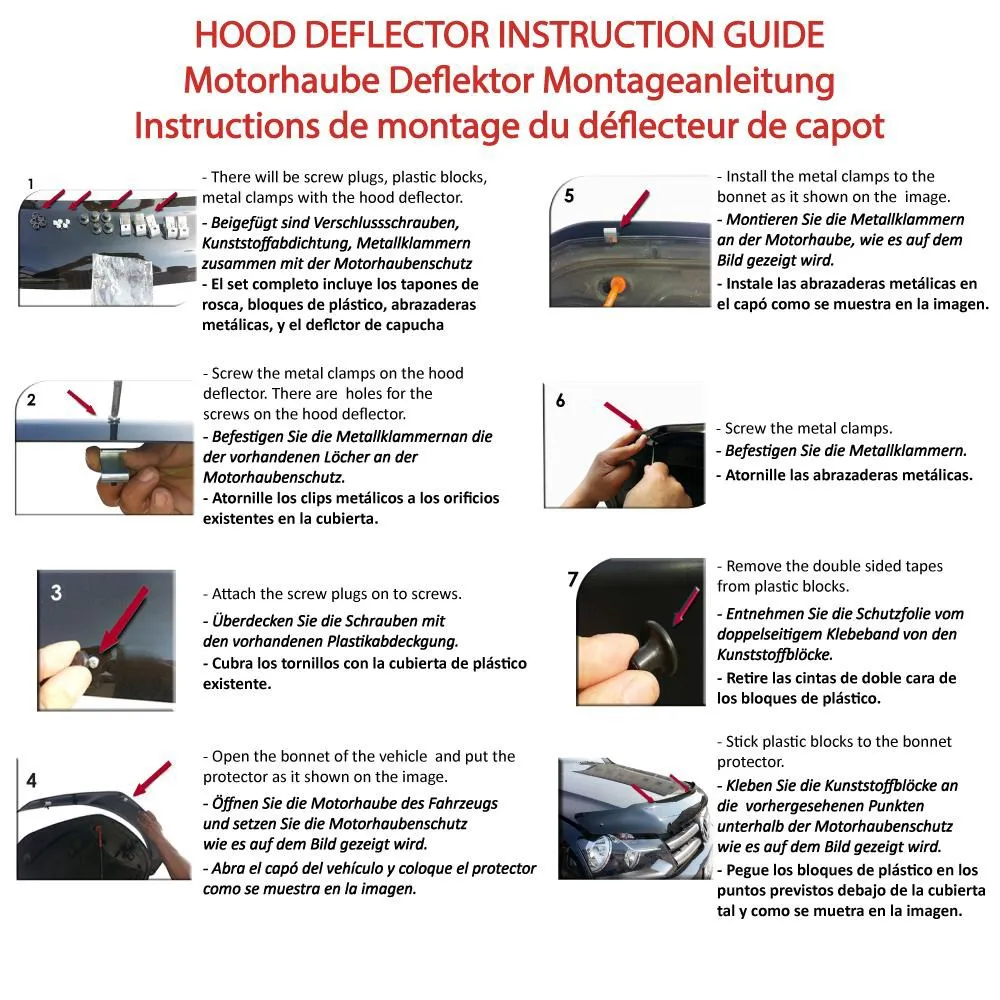 HOOD DEFLECTOR INSTRUCTION GUIDE
Motorhaube Deflektor Montageanleitung
Instructions de montage du déflecteur de capot

1
- There will be screw plugs, plastic blocks, metal clamps with the hood deflector.
- Beigefügt sind Verschlussschrauben, Kunststoffabdichtung, Metallklammern zusammen mit der Motorhaubenschutz
- El set completo incluye los tapones de rosca, bloques de plástico, abrazaderas metálicas, y el deflctor de capucha

2
- Screw the metal clamps on the hood deflector. There are holes for the screws on the hood deflector.
- Befestigen Sie die Metallklammernan die der vorhandenen Löcher an der Motorhaubenschutz.
- Atornille los clips metálicos a los orificios existentes en la cubierta.

3
- Attach the screw plugs on to screws.
- Überdecken Sie die Schrauben mit den vorhandenen Plastikabdeckgung.
- Cubra los tornillos con la cubierta de plástico existente.

4
- Open the bonnet of the vehicle and put the protector as it shown on the image.
- Öffnen Sie die Motorhaube des Fahrzeugs und setzen Sie die Motorhaubenschutz wie es auf dem Bild gezeigt wird.
- Abra el capó del vehículo y coloque el protector como se muestra en la imagen.

5
- Install the metal clamps to the bonnet as it shown on the image.
- Montieren Sie die Metallklammern an der Motorhaube, wie es auf dem Bild gezeigt wird.
- Instale las abrazaderas metálicas en el capó como se muestra en la imagen.

6
- Screw the metal clamps.
- Befestigen Sie die Metallklammern.
- Atornille las abrazaderas metálicas.

7
- Remove the double sided tapes from plastic blocks.
- Entnehmen Sie die Schutzfolie vom doppelseitigem Klebeband von den Kunststoffblöcke.
- Retire las cintas de doble cara de los bloques de plástico.

- Stick plastic blocks to the bonnet protector.
- Kleben Sie die Kunststoffblöcke an die vorhergesehenen Punkten unterhalb der Motorhaubenschutz wie es auf dem Bild gezeigt wird.
- Pegue los bloques de plástico en los puntos previstos debajo de la cubierta tal y como se muetra en la imagen.